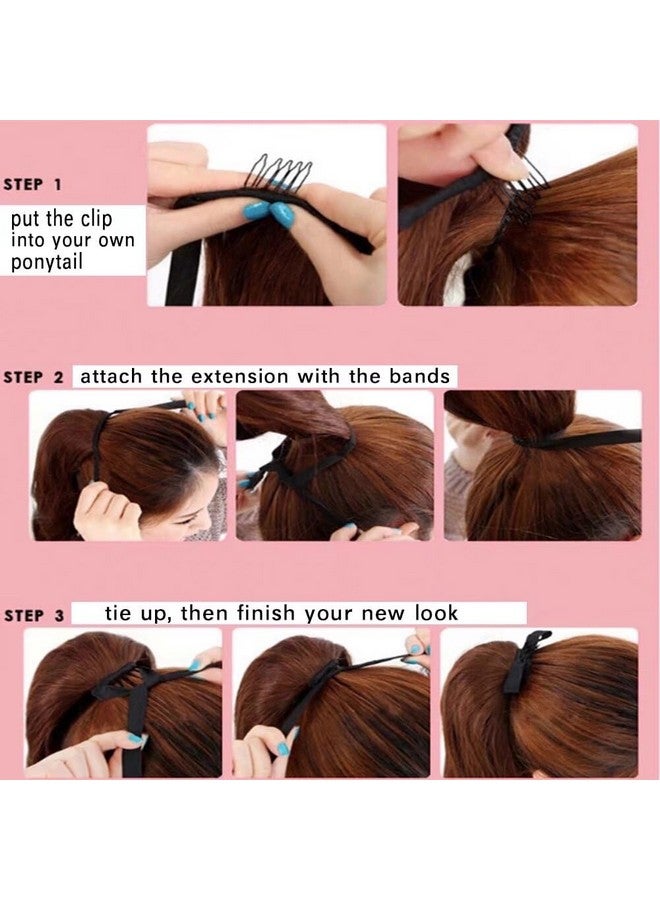 STEP 1

put the clip into your own ponytail

STEP 2 attach the extension with the bands

STEP 3 tie up, then finish your new look