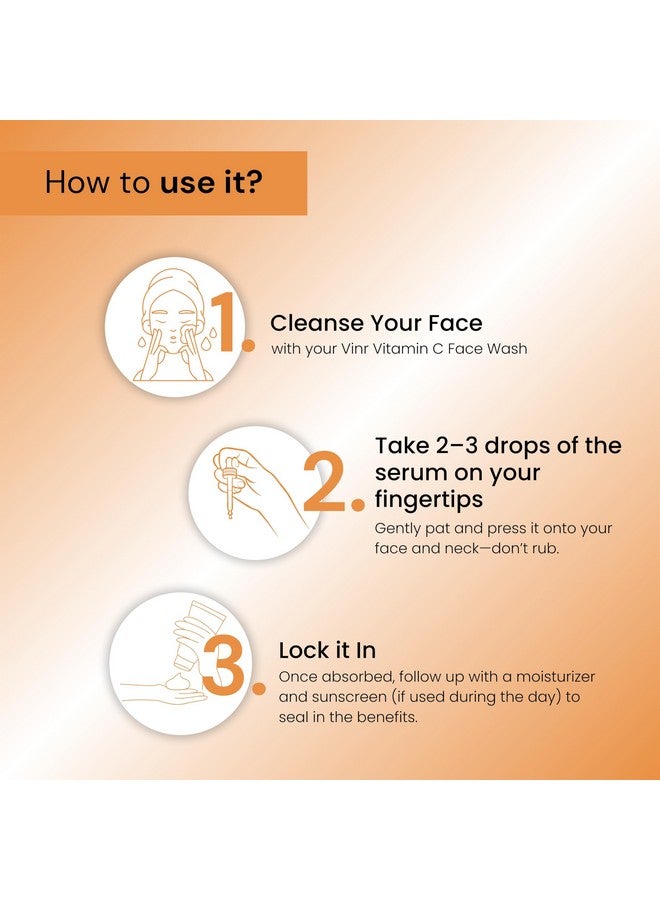 How to use it?

1. Cleanse Your Face
with your Vinr Vitamin C Face Wash

2. Take 2–3 drops of the serum on your fingertips
Gently pat and press it onto your face and neck—don't rub.

3. Lock it In
Once absorbed, follow up with a moisturizer and sunscreen (if used during the day) to seal in the benefits.