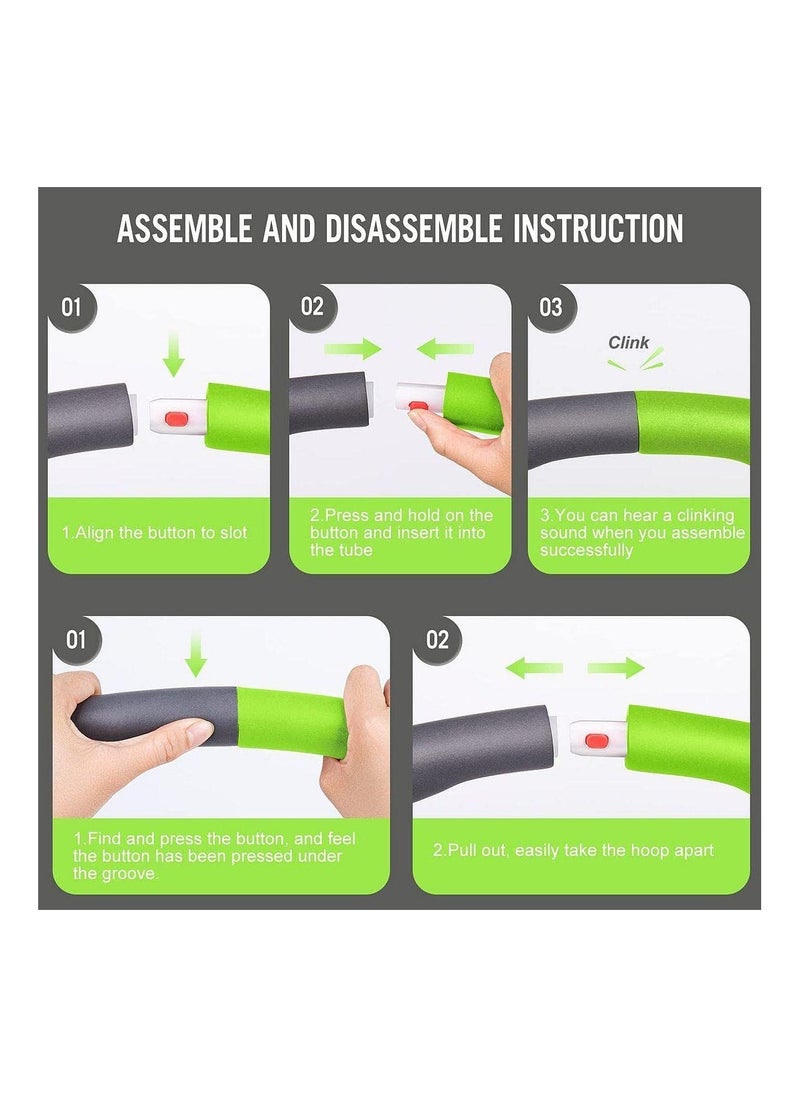 ASSEMBLE AND DISASSEMBLE INSTRUCTION

01

1.Align the button to slot

02

2.Press and hold on the button and insert it into the tube

03

Clink

3.You can hear a clinking sound when you assemble successfully

01

1.Find and press the button, and feel the button has been pressed under the groove.

02

2.Pull out, easily take the hoop apart