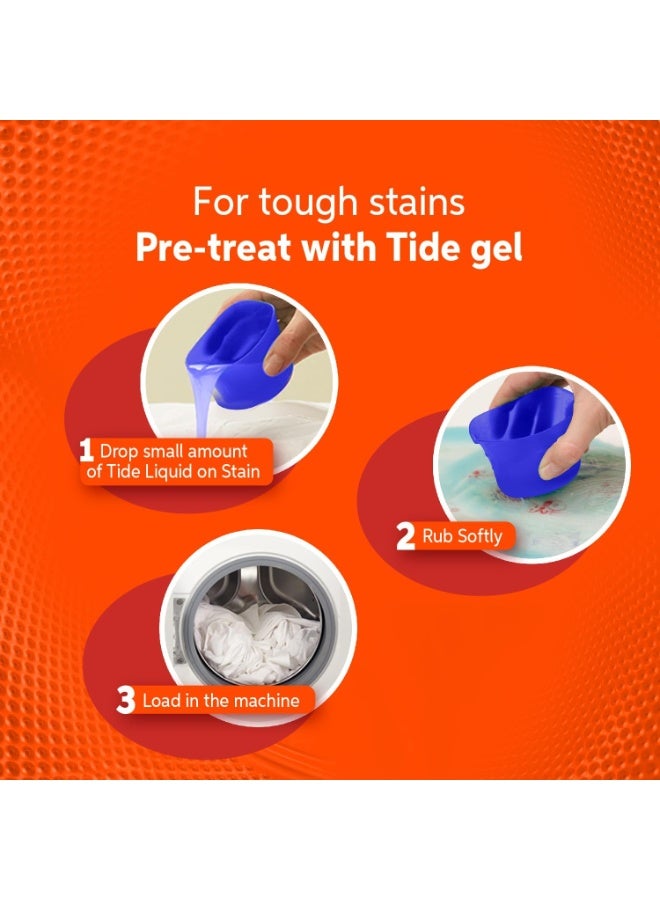 For tough stains
Pre-treat with Tide gel

1 Drop small amount of Tide Liquid on Stain

2 Rub Softly

3 Load in the machine