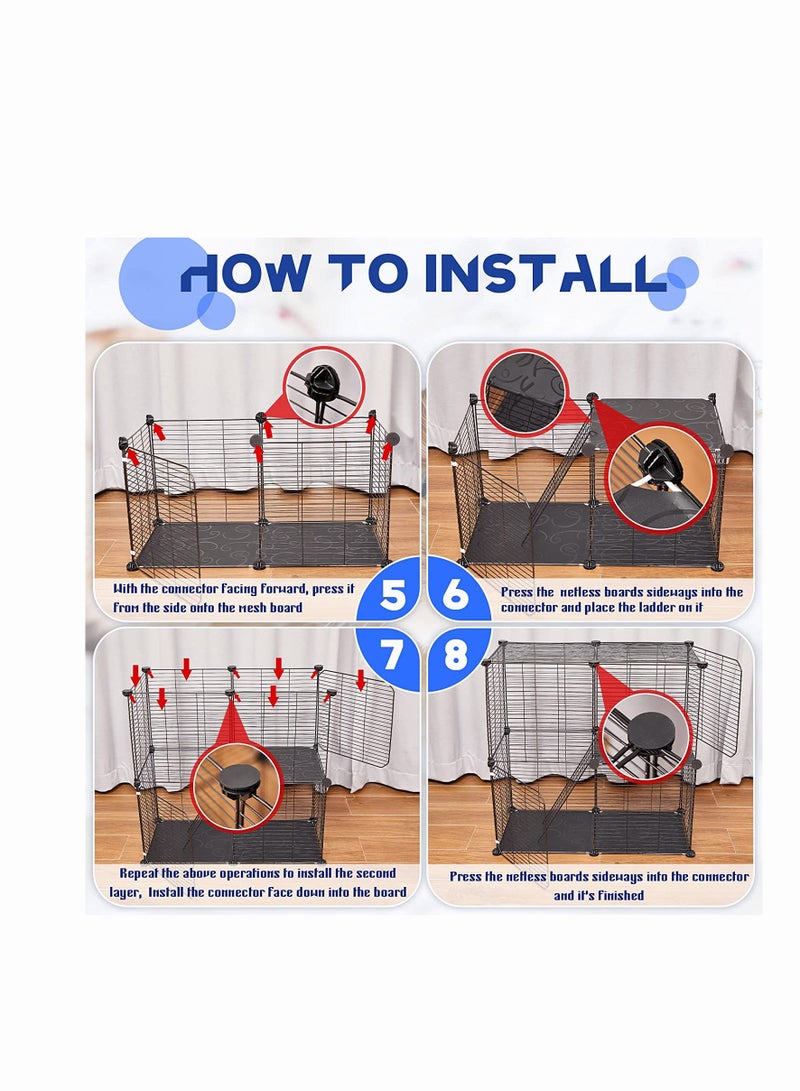 HOW TO INSTALL

With the connector facing forward, press it from the side onto the mesh board

5

6

Press the netless boards sideways into the connector and place the ladder on it

7

8

Repeat the above operations to install the second layer, Install the connector face down into the board

Press the netless boards sideways into the connector and it's finished