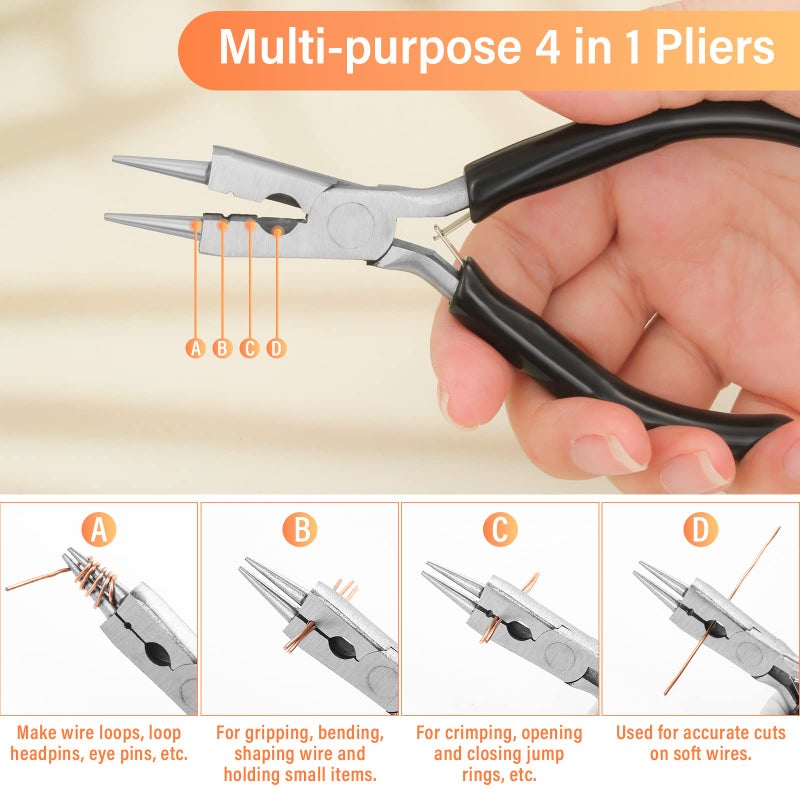 Multi-purpose 4 in 1 Pliers

A B C D

A
Make wire loops, loop headpins, eye pins, etc.

B
For gripping, bending, shaping wire and holding small items.

C
For crimping, opening and closing jump rings, etc.

D
Used for accurate cuts on soft wires.