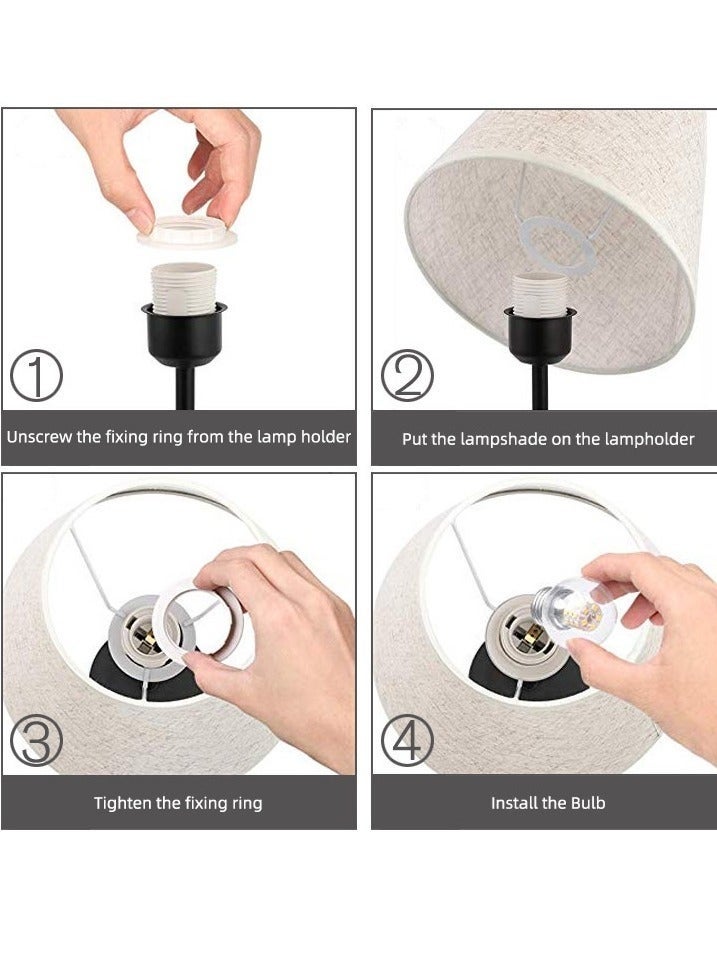 ①
Unscrew the fixing ring from the lamp holder

②
Put the lampshade on the lampholder

③
Tighten the fixing ring

④
Install the Bulb