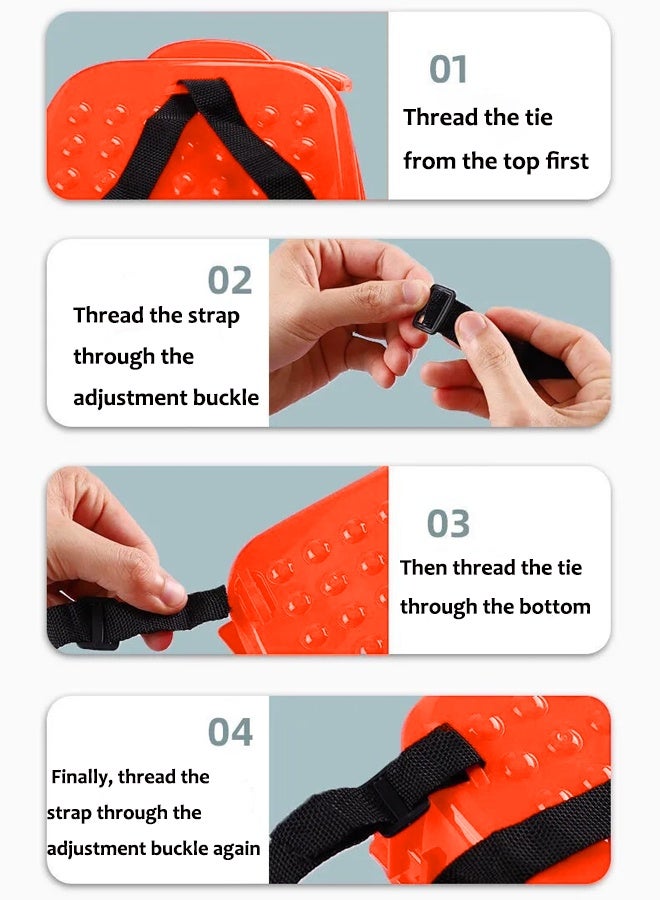 01
Thread the tie from the top first

02
Thread the strap through the adjustment buckle

03
Then thread the tie through the bottom

04
Finally, thread the strap through the adjustment buckle again