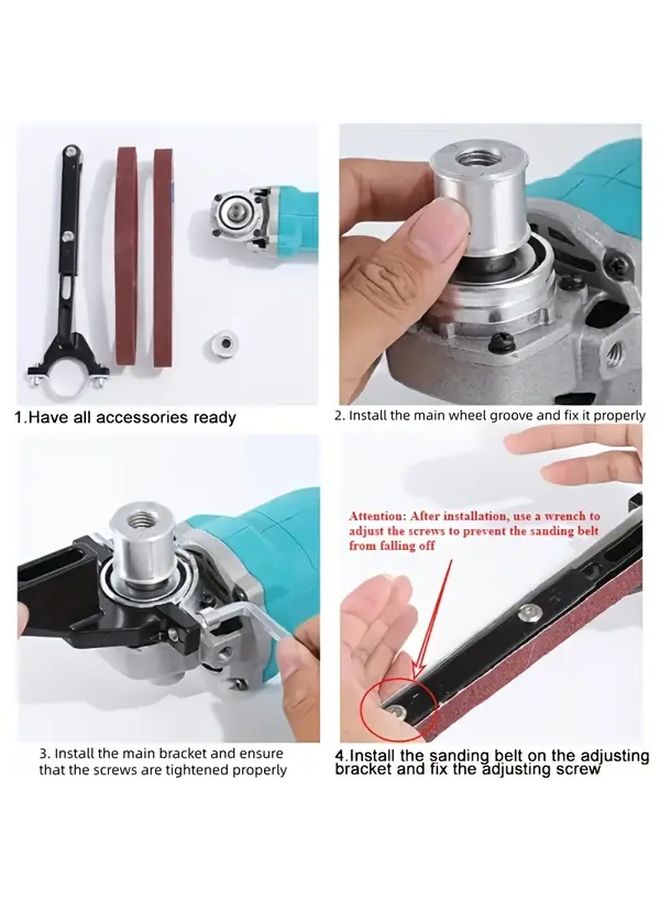 1.Have all accessories ready

2. Install the main wheel groove and fix it properly

3. Install the main bracket and ensure that the screws are tightened properly

Attention: After installation, use a wrench to adjust the screws to prevent the sanding belt from falling off

4.Install the sanding belt on the adjusting bracket and fix the adjusting screw