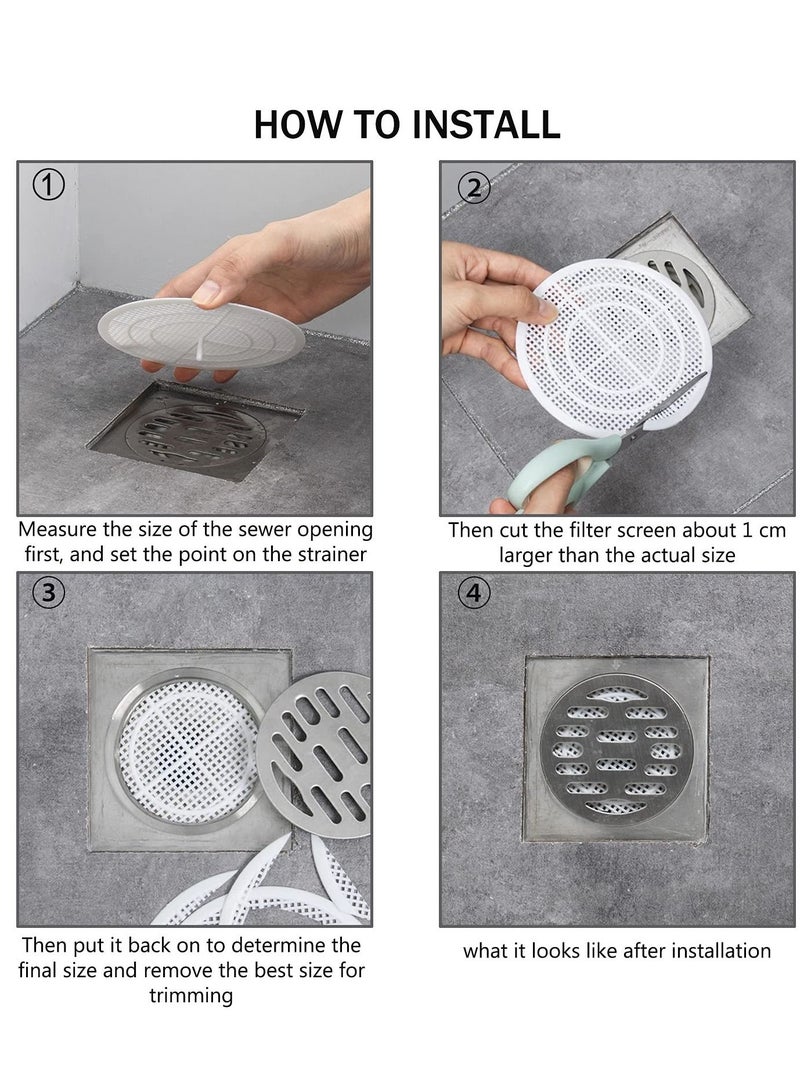 HOW TO INSTALL

①

Measure the size of the sewer opening first, and set the point on the strainer

②

Then cut the filter screen about 1 cm larger than the actual size

③

Then put it back on to determine the final size and remove the best size for trimming

④

what it looks like after installation