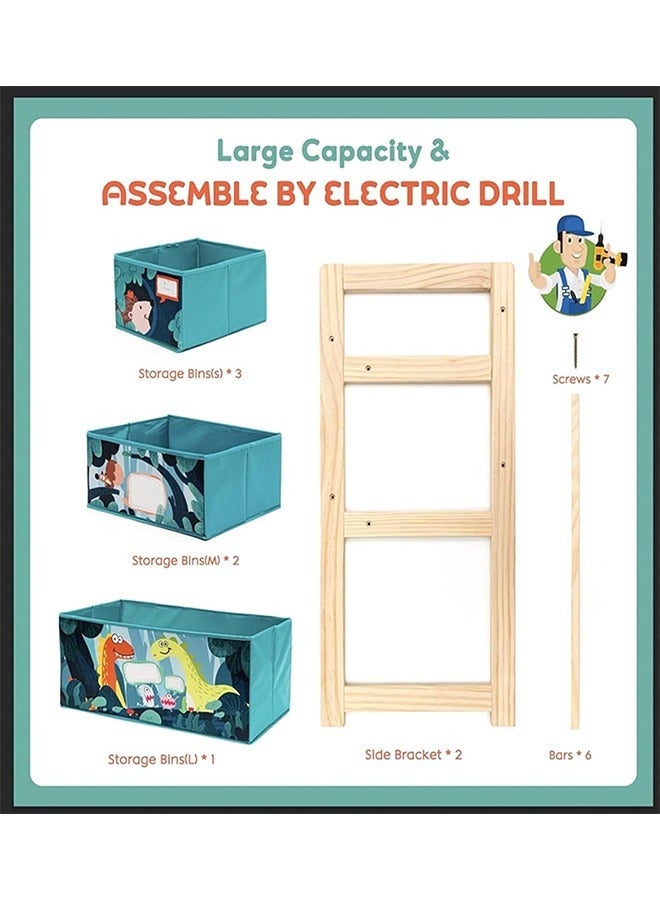 Large Capacity &
ASSEMBLE BY ELECTRIC DRILL

Storage Bins(s) * 3

Storage Bins(M) * 2

Storage Bins(L) * 1

Side Bracket * 2

Screws * 7

Bars * 6