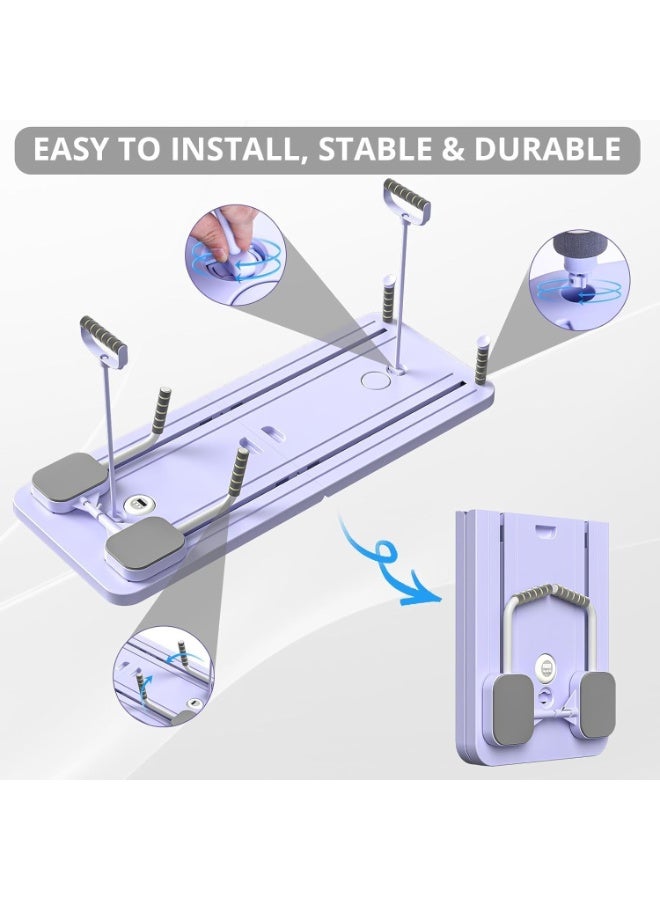 EASY TO INSTALL, STABLE & DURABLE