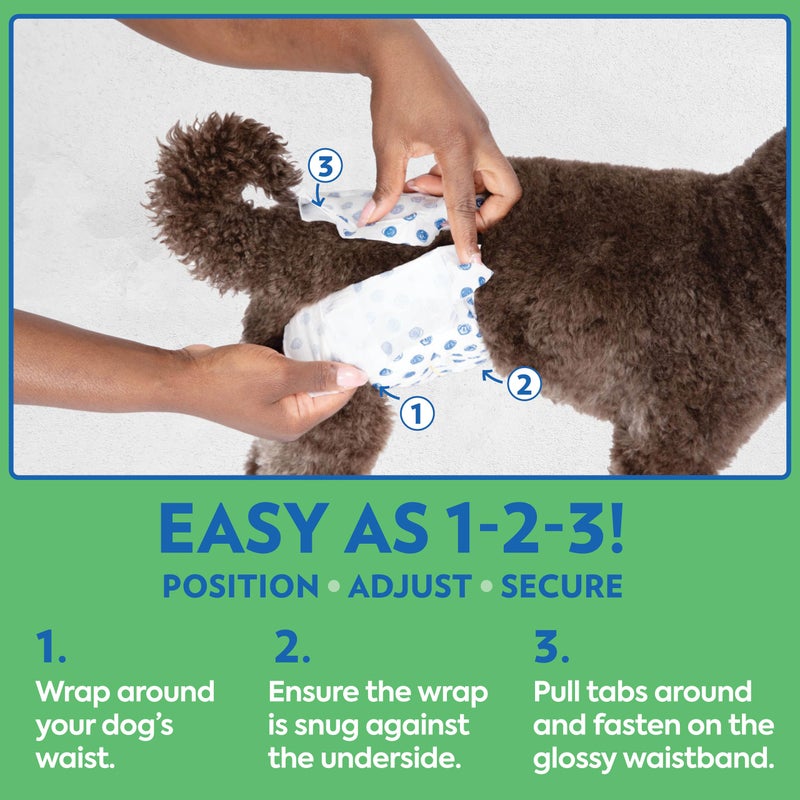 3

2

1

EASY AS 1-2-3!

POSITION • ADJUST • SECURE

1.

Wrap around your dog's waist.

2.

Ensure the wrap is snug against the underside.

3.

Pull tabs around and fasten on the glossy waistband.