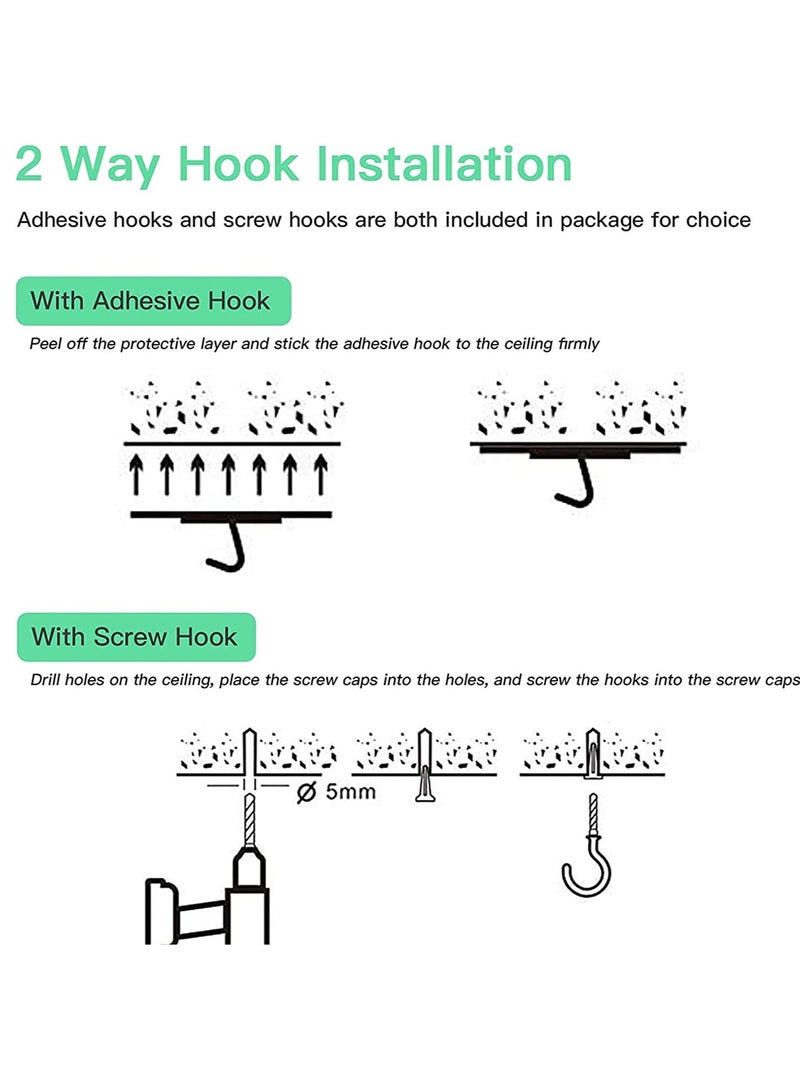 2 Way Hook Installation

Adhesive hooks and screw hooks are both included in package for choice

With Adhesive Hook

Peel off the protective layer and stick the adhesive hook to the ceiling firmly

With Screw Hook

Drill holes on the ceiling, place the screw caps into the holes, and screw the hooks into the screw caps

Ø 5mm