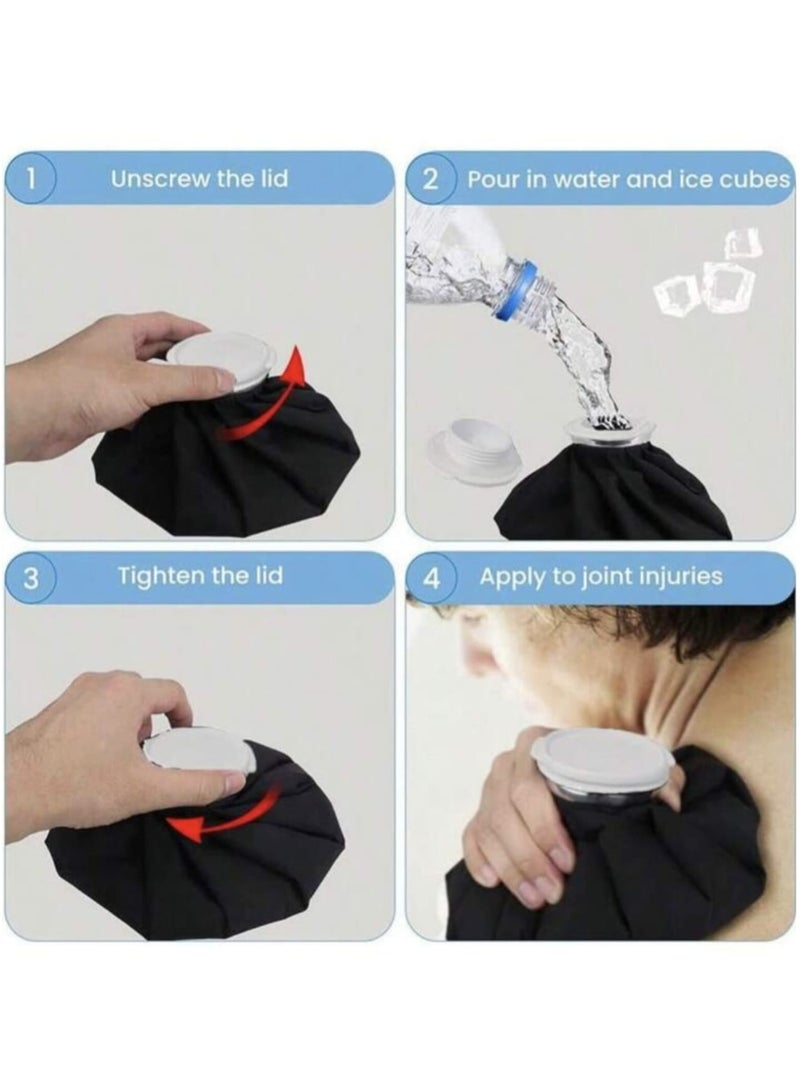 1 Unscrew the lid

2 Pour in water and ice cubes

3 Tighten the lid

4 Apply to joint injuries