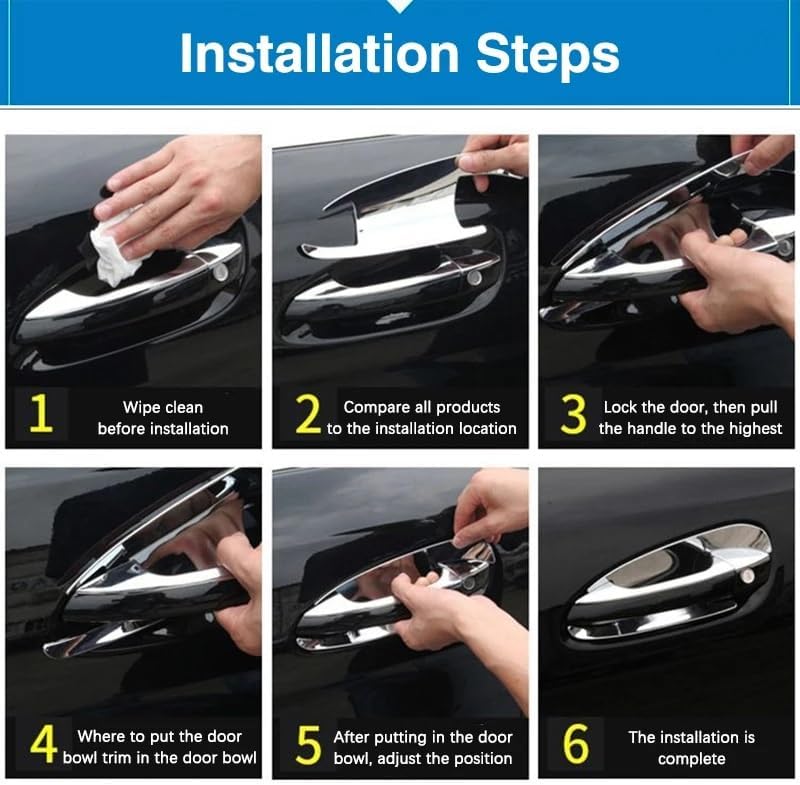 Installation Steps

1 Wipe clean before installation

2 Compare all products to the installation location

3 Lock the door, then pull the handle to the highest

4 Where to put the door bowl trim in the door bowl

5 After putting in the door bowl, adjust the position

6 The installation is complete