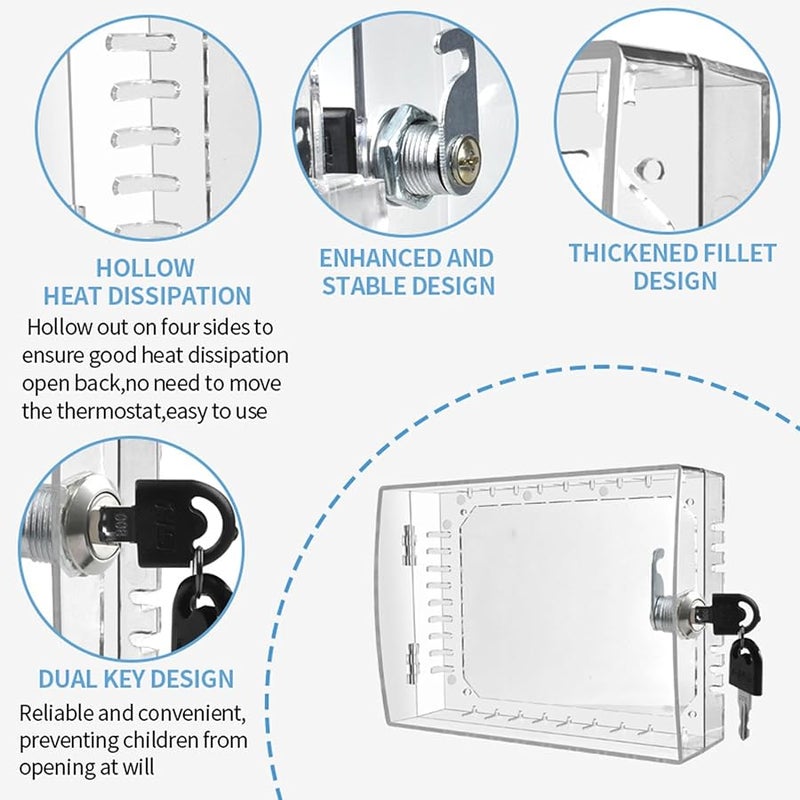 HOLLOW HEAT DISSIPATION

Hollow out on four sides to ensure good heat dissipation open back,no need to move the thermostat,easy to use

ENHANCED AND STABLE DESIGN

THICKENED FILLET DESIGN

DUAL KEY DESIGN

Reliable and convenient, preventing children from opening at will