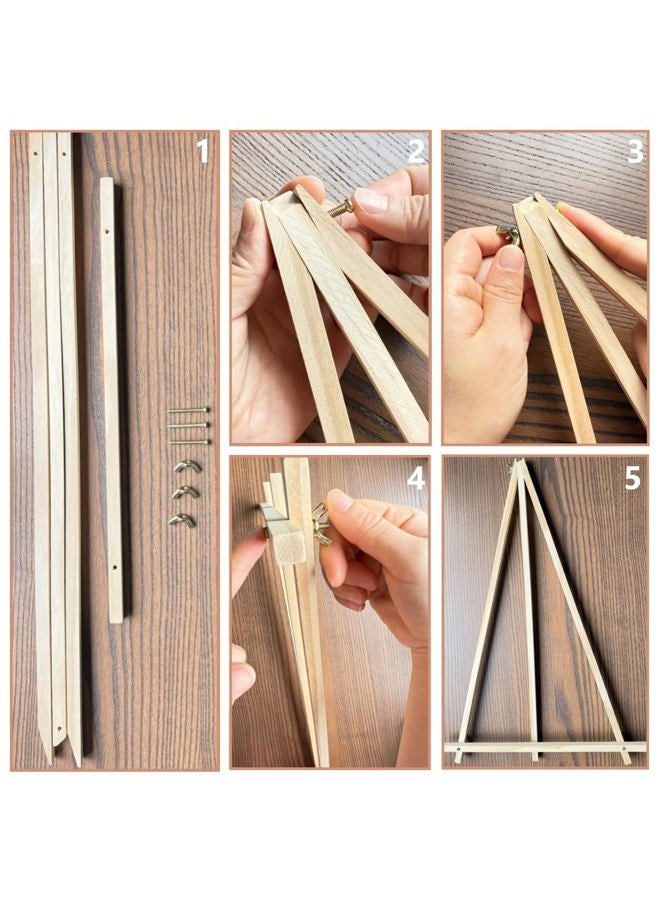 1

2

3

4

5