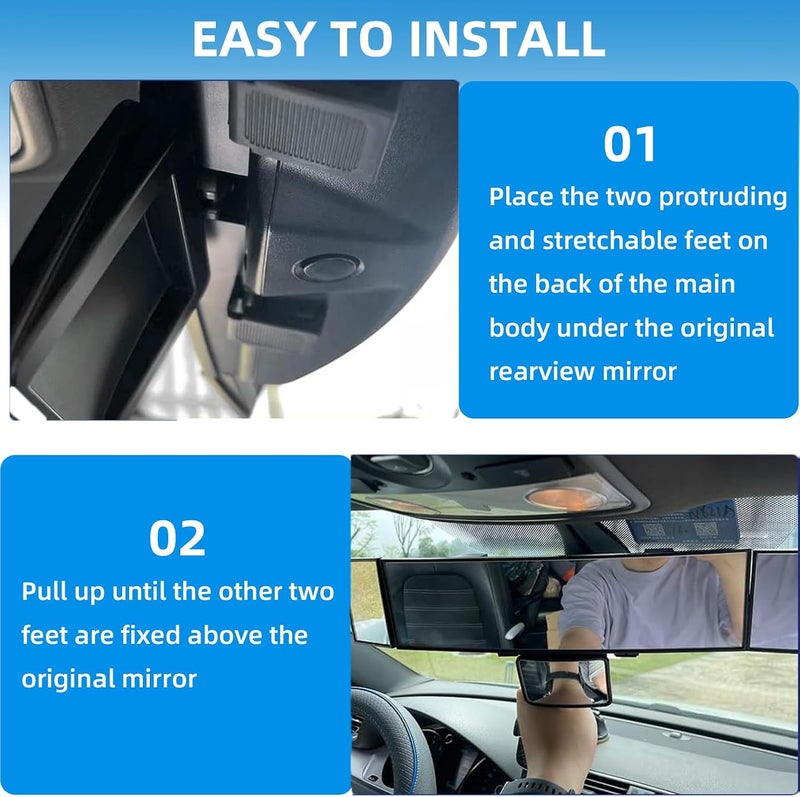 EASY TO INSTALL

01

Place the two protruding and stretchable feet on the back of the main body under the original rearview mirror

02

Pull up until the other two feet are fixed above the original mirror