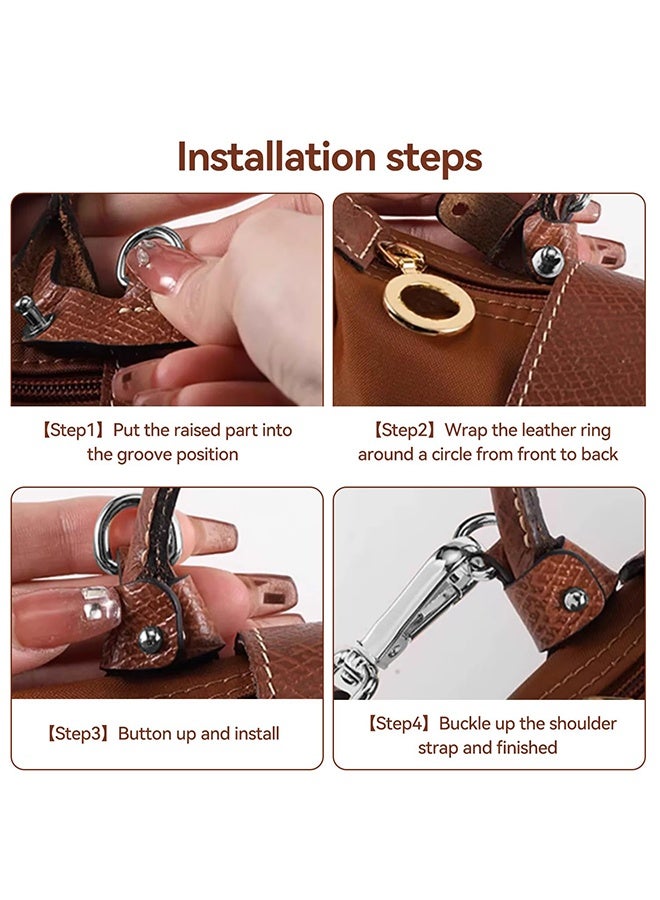 Installation steps

【Step1】Put the raised part into the groove position

【Step2】Wrap the leather ring around a circle from front to back

【Step3】Button up and install

【Step4】Buckle up the shoulder strap and finished