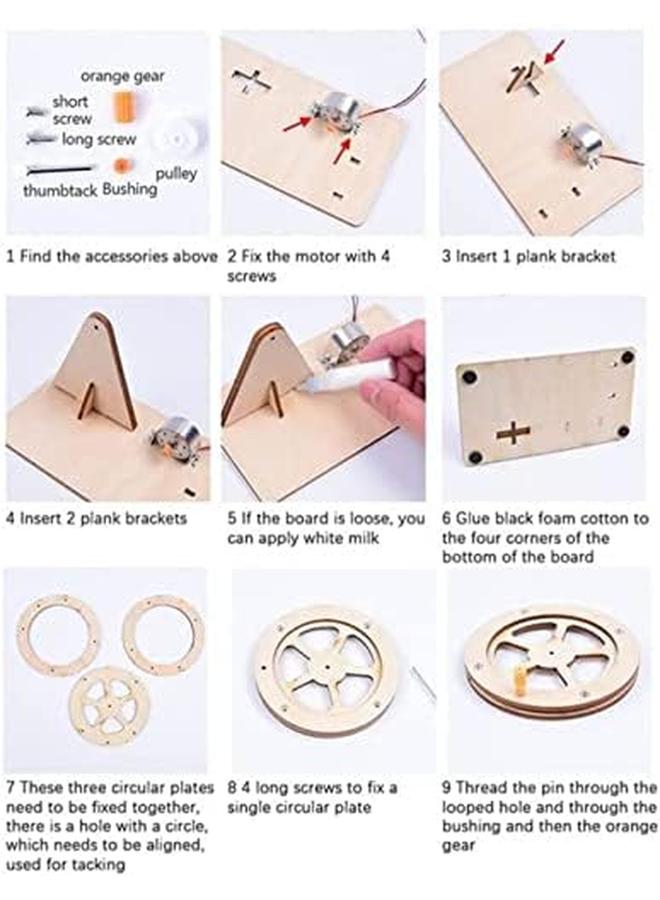 orange gear
short screw
long screw
pulley
thumbtack Bushing

1 Find the accessories above

2 Fix the motor with 4 screws

3 Insert 1 plank bracket

4 Insert 2 plank brackets

5 If the board is loose, you can apply white milk

6 Glue black foam cotton to the four corners of the bottom of the board

7 These three circular plates need to be fixed together, there is a hole with a circle, which needs to be aligned, used for tacking

8 4 long screws to fix a single circular plate

9 Thread the pin through the looped hole and through the bushing and then the orange gear