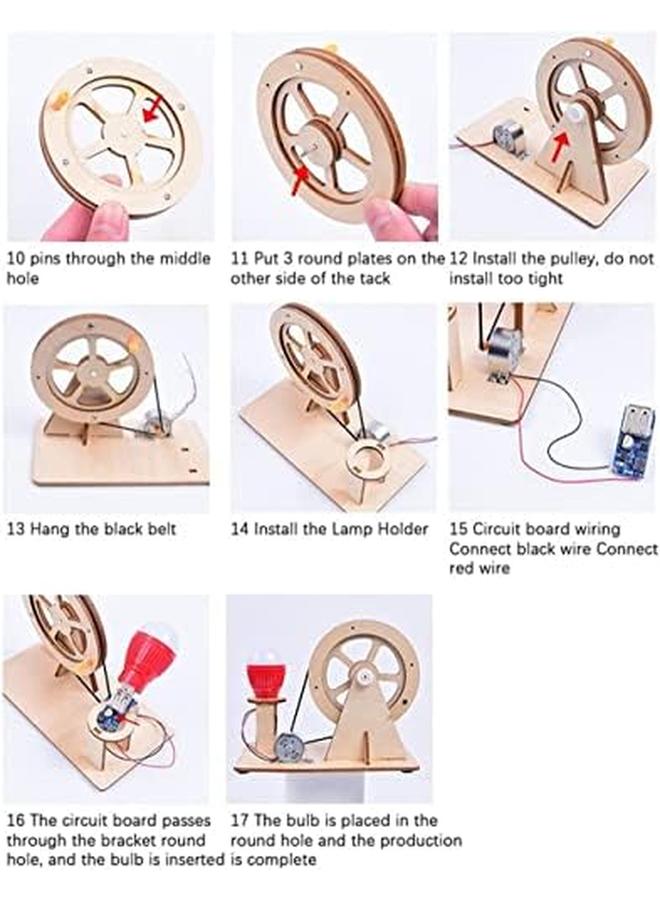 10 pins through the middle hole

11 Put 3 round plates on the other side of the tack

12 Install the pulley, do not install too tight

13 Hang the black belt

14 Install the Lamp Holder

15 Circuit board wiring Connect black wire Connect red wire

16 The circuit board passes through the bracket round hole, and the bulb is inserted

17 The bulb is placed in the round hole and the production is complete