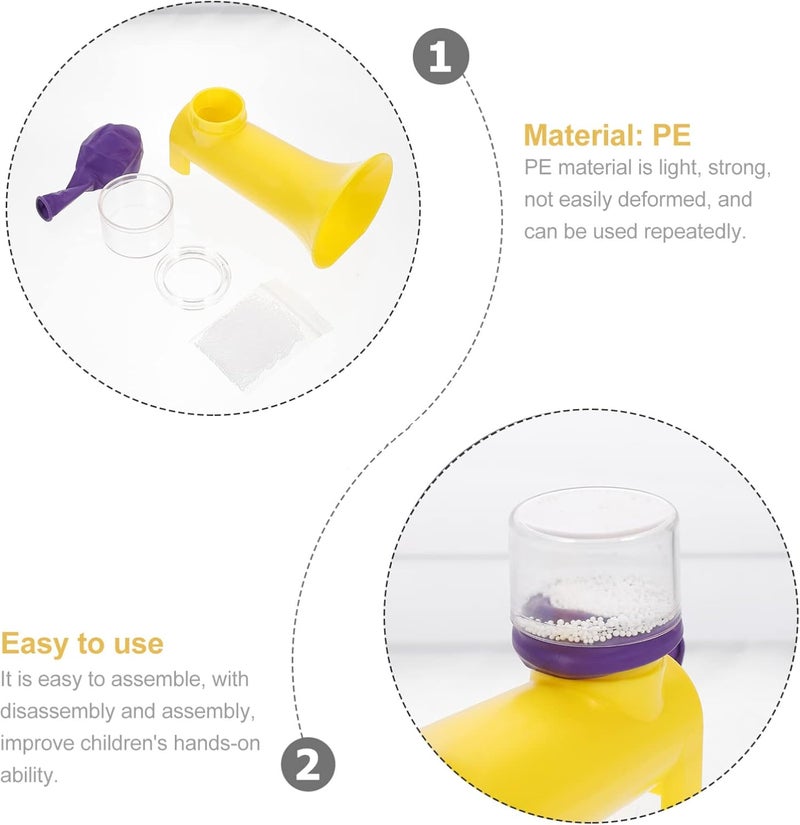 1

Material: PE
PE material is light, strong, not easily deformed, and can be used repeatedly.

Easy to use
It is easy to assemble, with disassembly and assembly, improve children's hands-on ability.

2