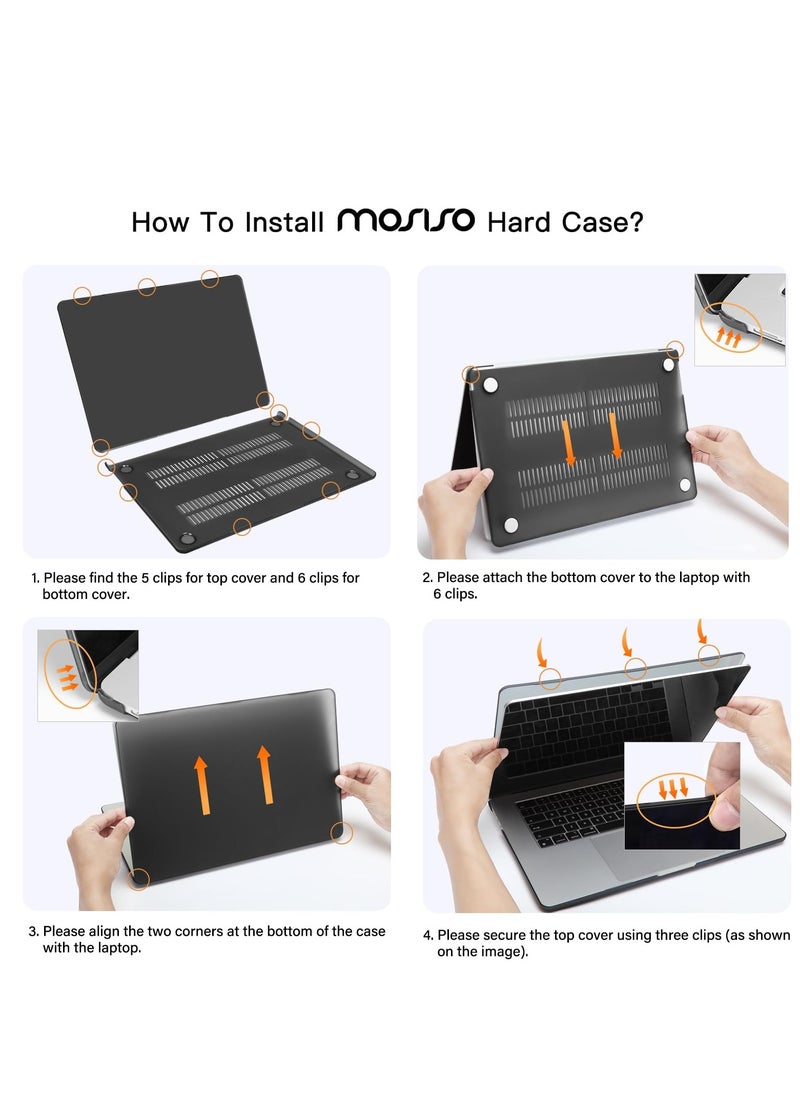 How To Install MOSISO Hard Case?

1. Please find the 5 clips for top cover and 6 clips for bottom cover.

2. Please attach the bottom cover to the laptop with 6 clips.

3. Please align the two corners at the bottom of the case with the laptop.

4. Please secure the top cover using three clips (as shown on the image).