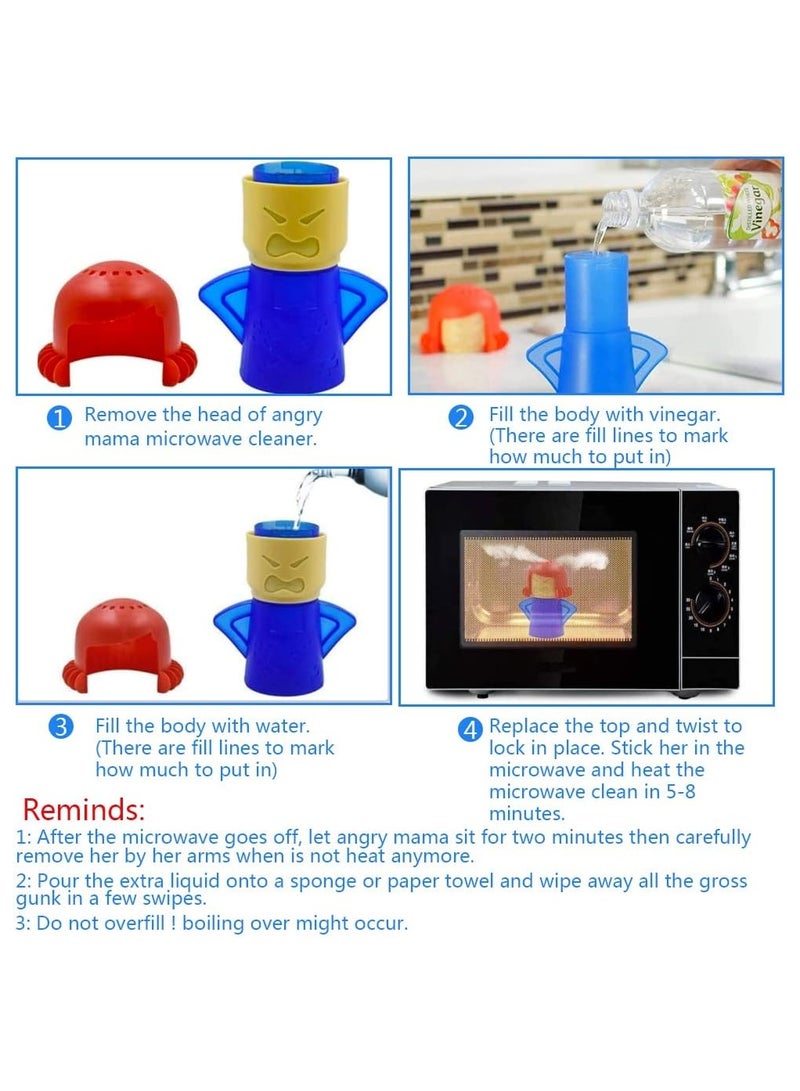 Vinegar

1 Remove the head of angry mama microwave cleaner.

2 Fill the body with vinegar. (There are fill lines to mark how much to put in)

3 Fill the body with water. (There are fill lines to mark how much to put in)

4 Replace the top and twist to lock in place. Stick her in the microwave and heat the microwave clean in 5-8 minutes.

Reminds:
1: After the microwave goes off, let angry mama sit for two minutes then carefully remove her by her arms when is not heat anymore.
2: Pour the extra liquid onto a sponge or paper towel and wipe away all the gross gunk in a few swipes.
3: Do not overfill ! boiling over might occur.