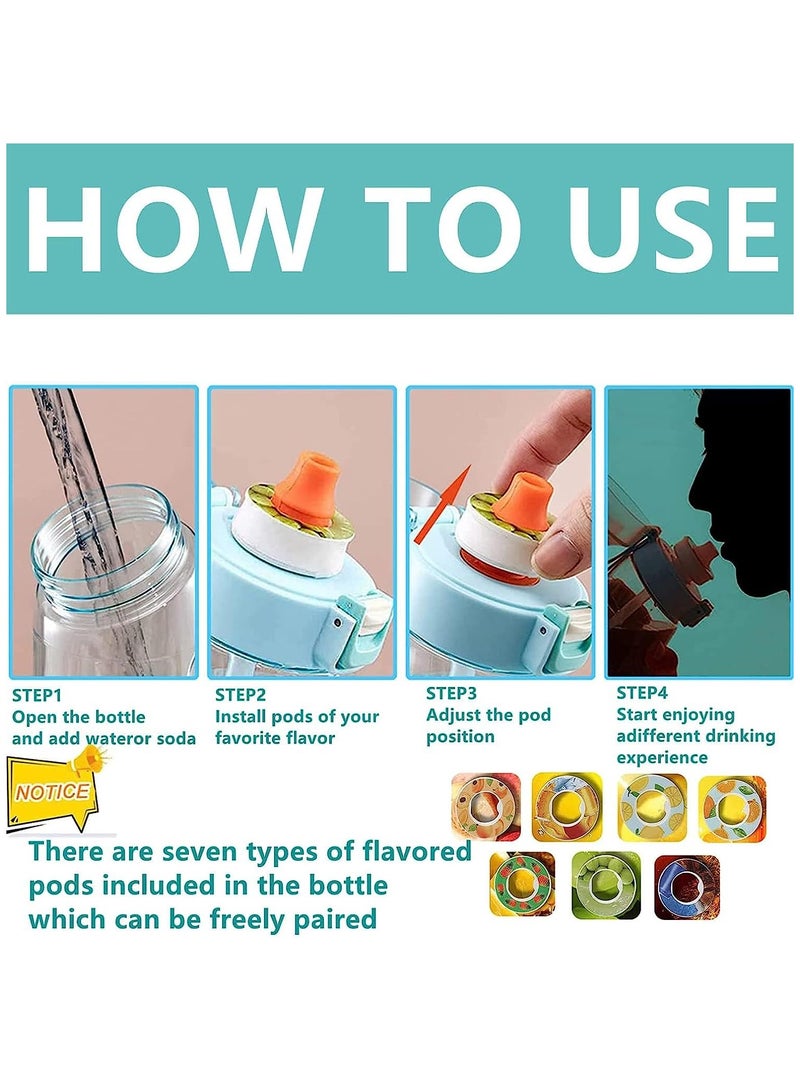 HOW TO USE

STEP1
Open the bottle and add wateror soda

STEP2
Install pods of your favorite flavor

STEP3
Adjust the pod position

STEP4
Start enjoying adifferent drinking experience

NOTICE

There are seven types of flavored pods included in the bottle which can be freely paired