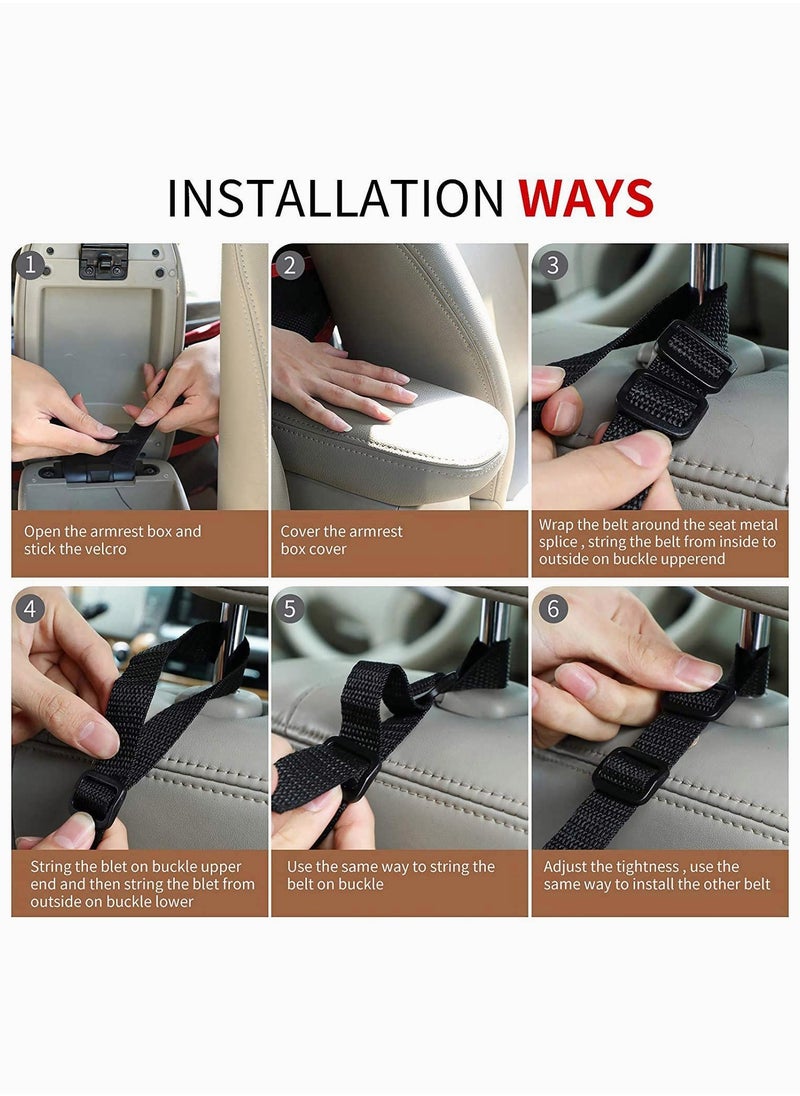 INSTALLATION WAYS

1
Open the armrest box and stick the velcro

2
Cover the armrest box cover

3
Wrap the belt around the seat metal splice , string the belt from inside to outside on buckle upperend

4
String the blet on buckle upper end and then string the blet from outside on buckle lower

5
Use the same way to string the belt on buckle

6
Adjust the tightness , use the same way to install the other belt