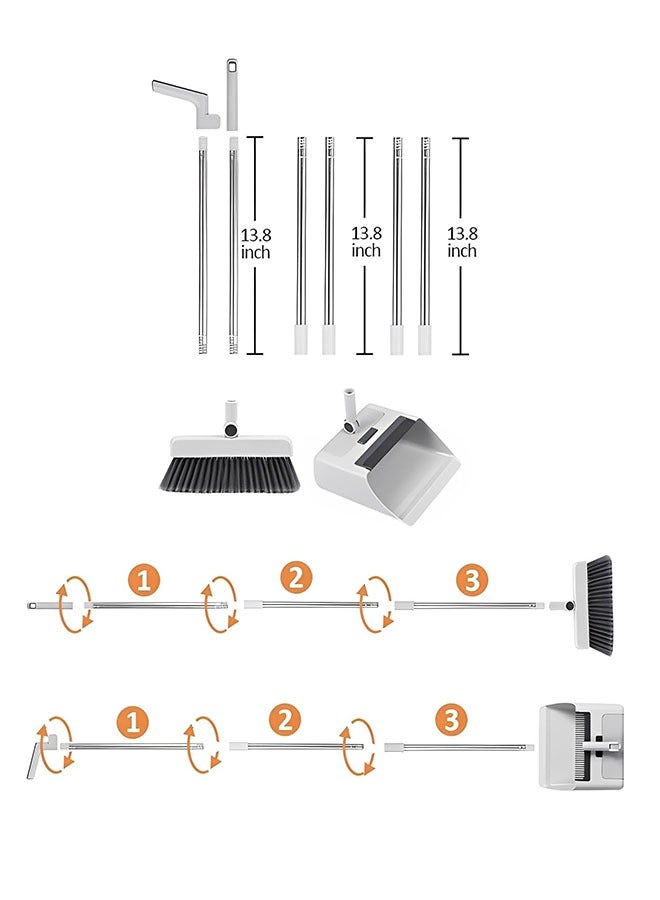 13.8 inch

13.8 inch

13.8 inch

1

2

3

1

2

3