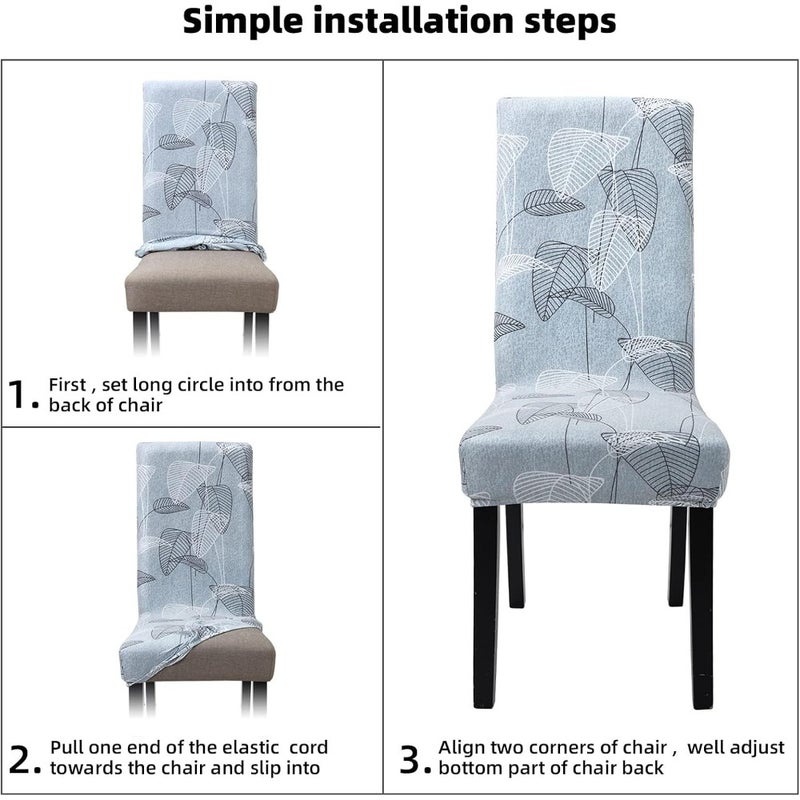 Simple installation steps

1. First , set long circle into from the back of chair

2. Pull one end of the elastic cord towards the chair and slip into

3. Align two corners of chair , well adjust bottom part of chair back