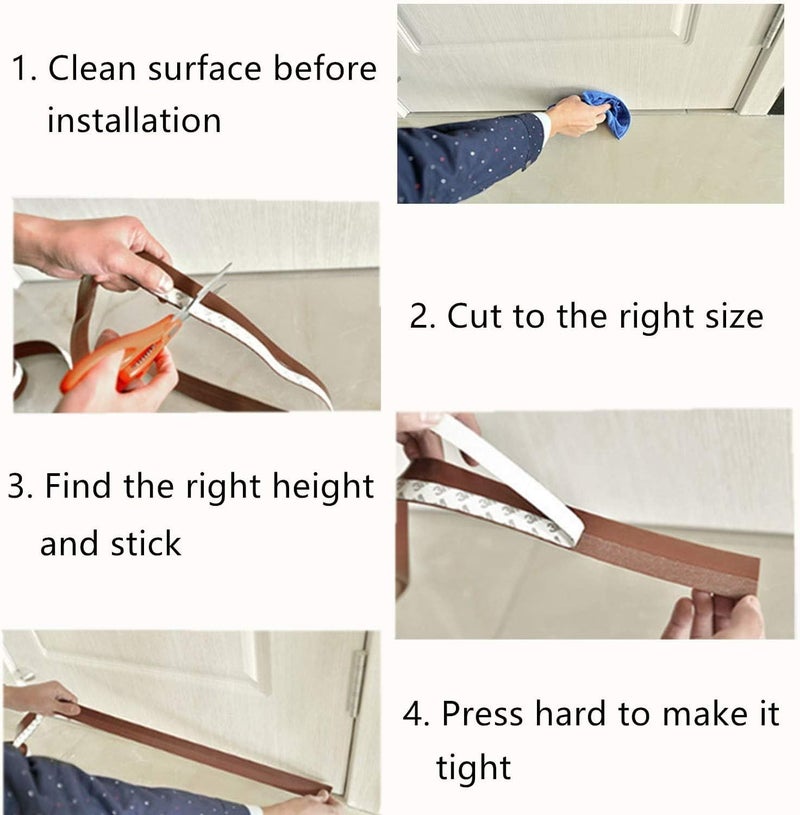 1. Clean surface before installation

2. Cut to the right size

3. Find the right height and stick

4. Press hard to make it tight