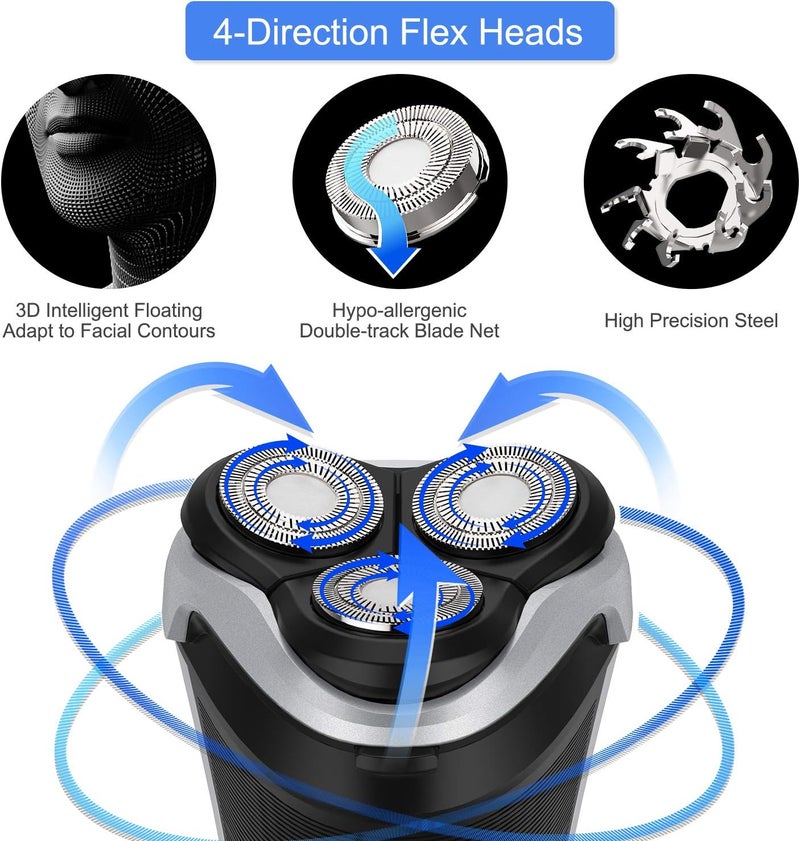 4-Direction Flex Heads

3D Intelligent Floating
Adapt to Facial Contours

Hypo-allergenic
Double-track Blade Net

High Precision Steel