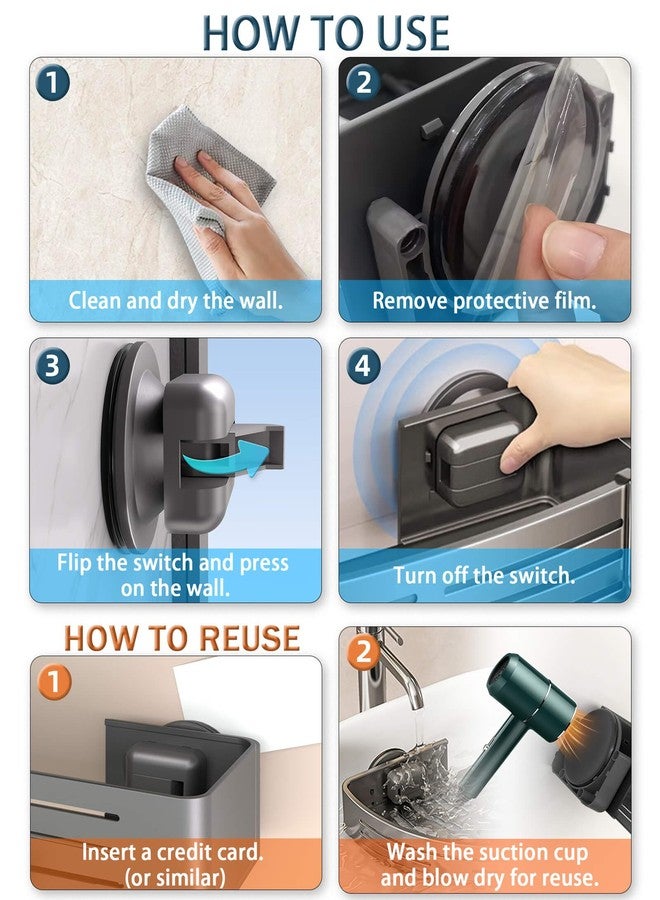 HOW TO USE

1

Clean and dry the wall.

2

Remove protective film.

3

Flip the switch and press on the wall.

4

Turn off the switch.

HOW TO REUSE

1

Insert a credit card. (or similar)

2

Wash the suction cup and blow dry for reuse.