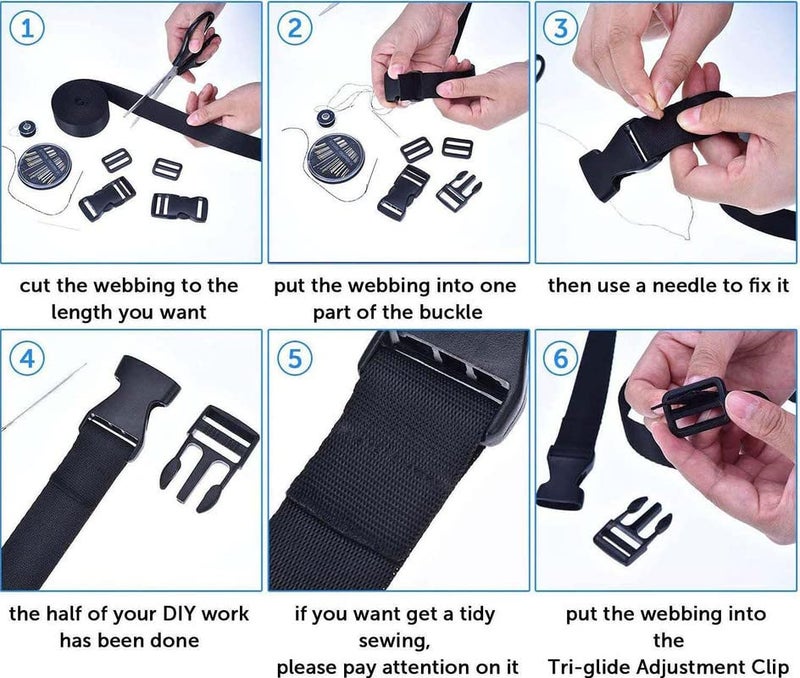 1
cut the webbing to the length you want

2
put the webbing into one part of the buckle

3
then use a needle to fix it

4
the half of your DIY work has been done

5
if you want get a tidy sewing, please pay attention on it

6
put the webbing into the Tri-glide Adjustment Clip