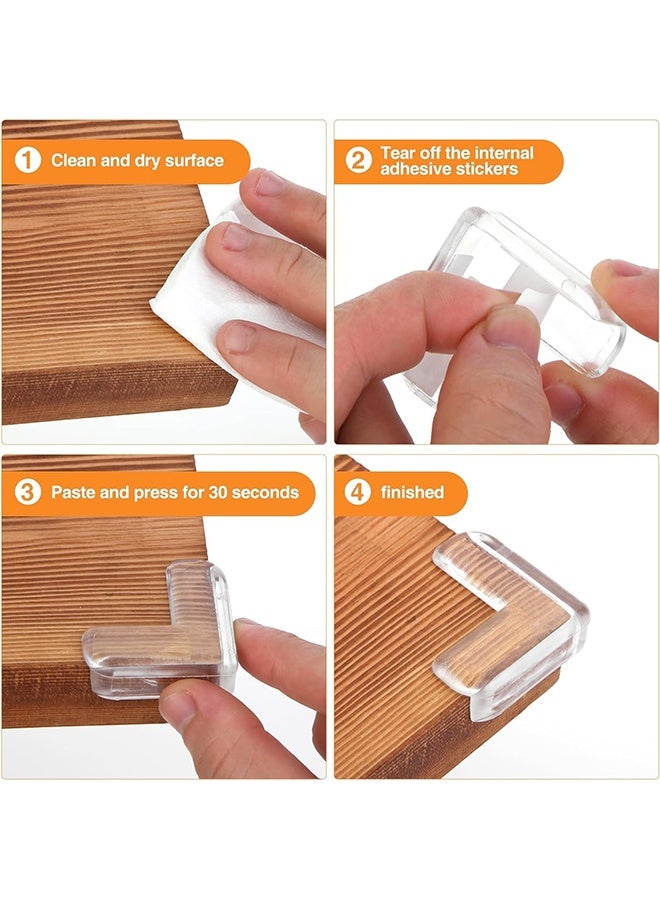 1 Clean and dry surface

2 Tear off the internal adhesive stickers

3 Paste and press for 30 seconds

4 finished