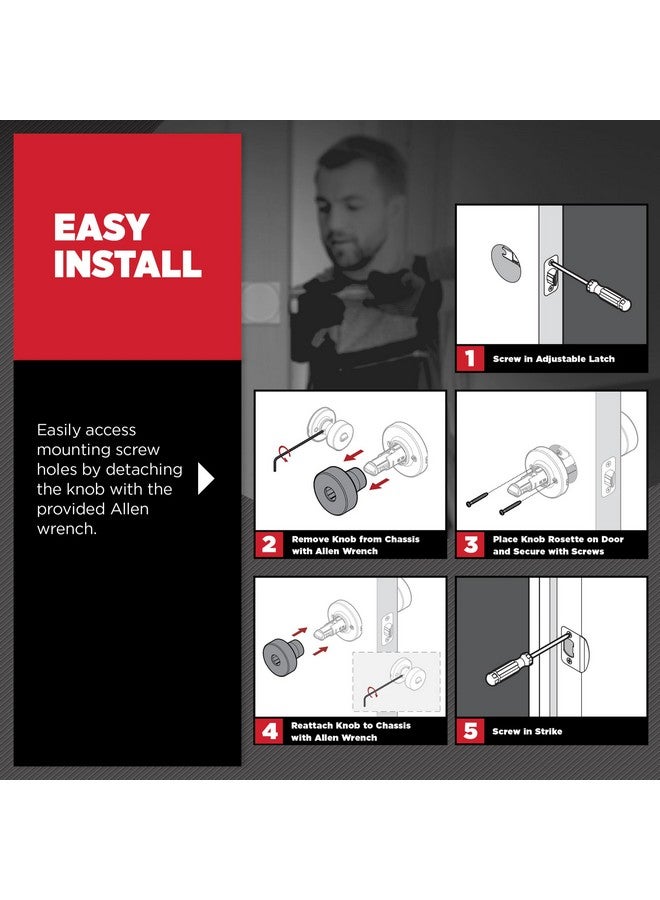 EASY INSTALL

Easily access mounting screw holes by detaching the knob with the provided Allen wrench.

1 Screw in Adjustable Latch

2 Remove Knob from Chassis with Allen Wrench

3 Place Knob Rosette on Door and Secure with Screws

4 Reattach Knob to Chassis with Allen Wrench

5 Screw in Strike