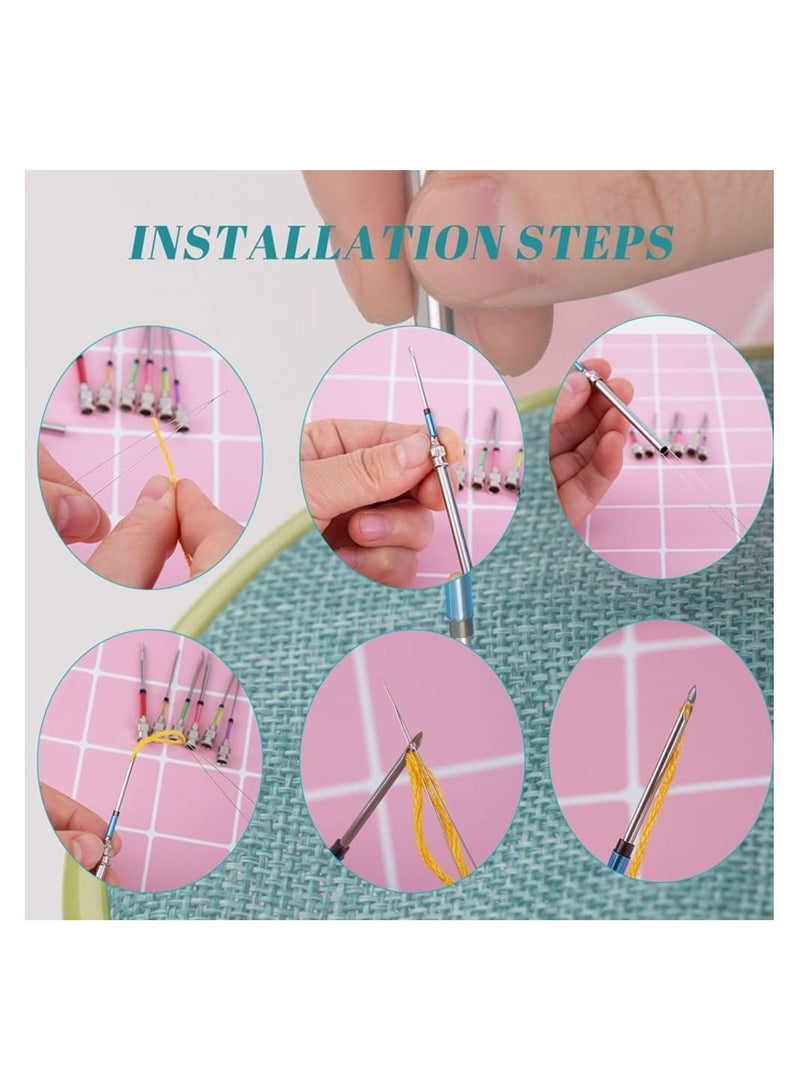 INSTALLATION STEPS