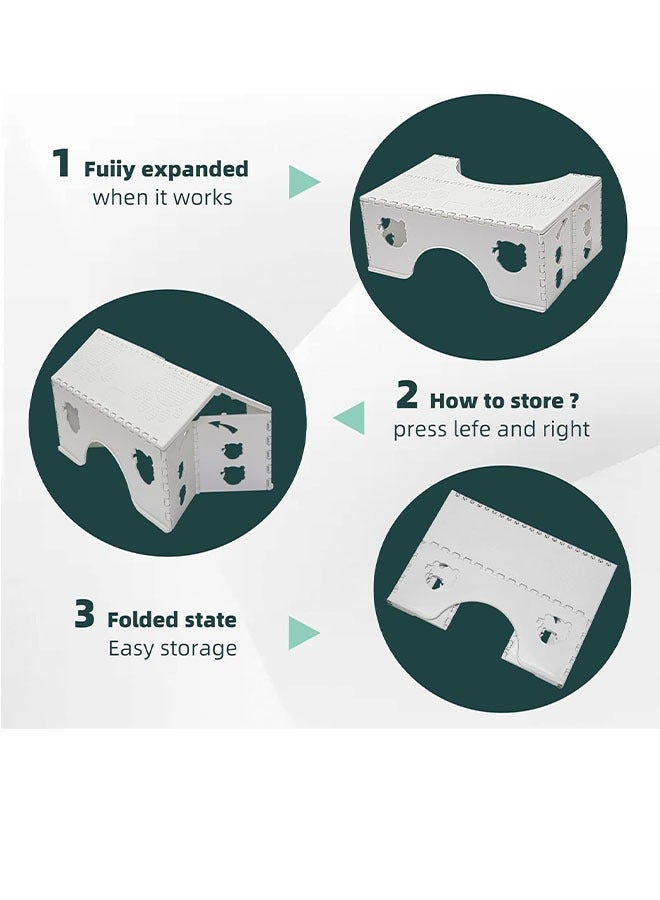 1 Fuiiy expanded
when it works

2 How to store ?
press lefe and right

3 Folded state
Easy storage