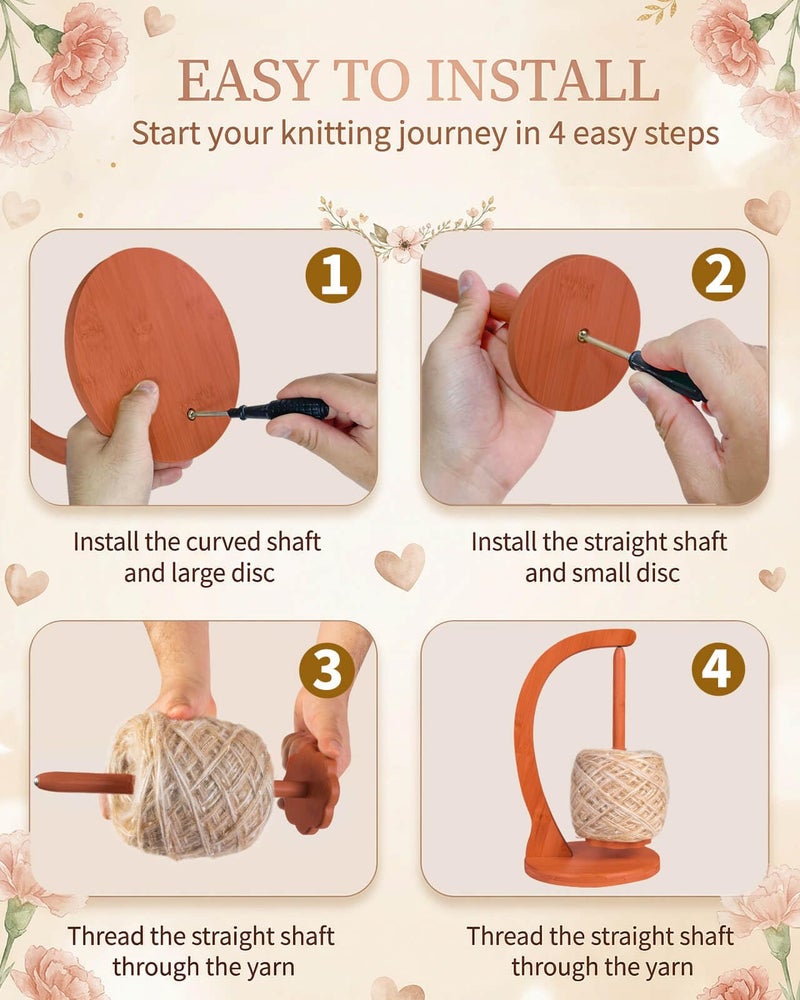 EASY TO INSTALL
Start your knitting journey in 4 easy steps

1

Install the curved shaft and large disc

2

Install the straight shaft and small disc

3

Thread the straight shaft through the yarn

4

Thread the straight shaft through the yarn