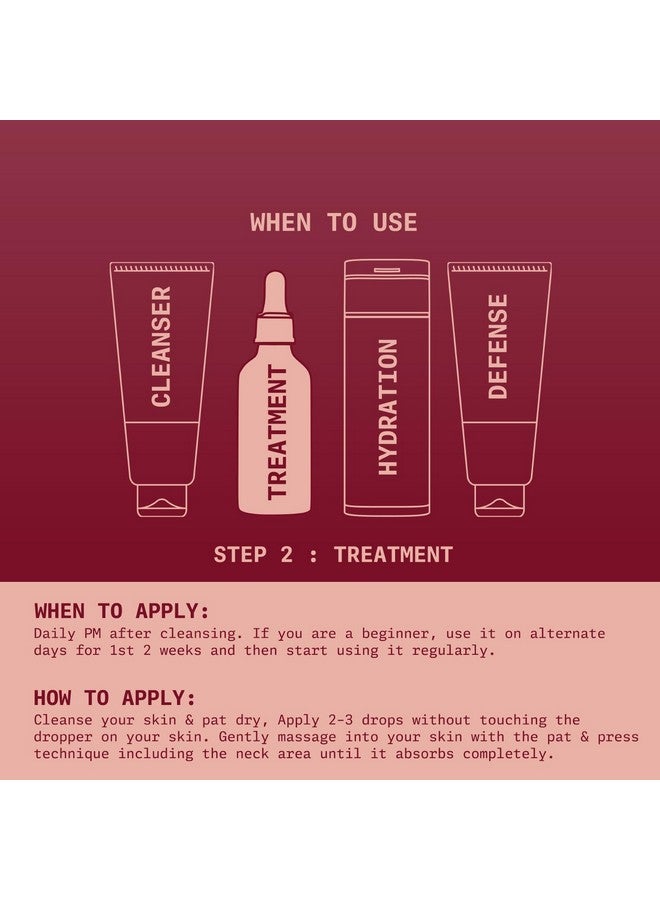 WHEN TO USE

CLEANSER

TREATMENT

HYDRATION

DEFENSE

STEP 2 : TREATMENT

WHEN TO APPLY:
Daily PM after cleansing. If you are a beginner, use it on alternate days for 1st 2 weeks and then start using it regularly.

HOW TO APPLY:
Cleanse your skin & pat dry, Apply 2-3 drops without touching the dropper on your skin. Gently massage into your skin with the pat & press technique including the neck area until it absorbs completely.