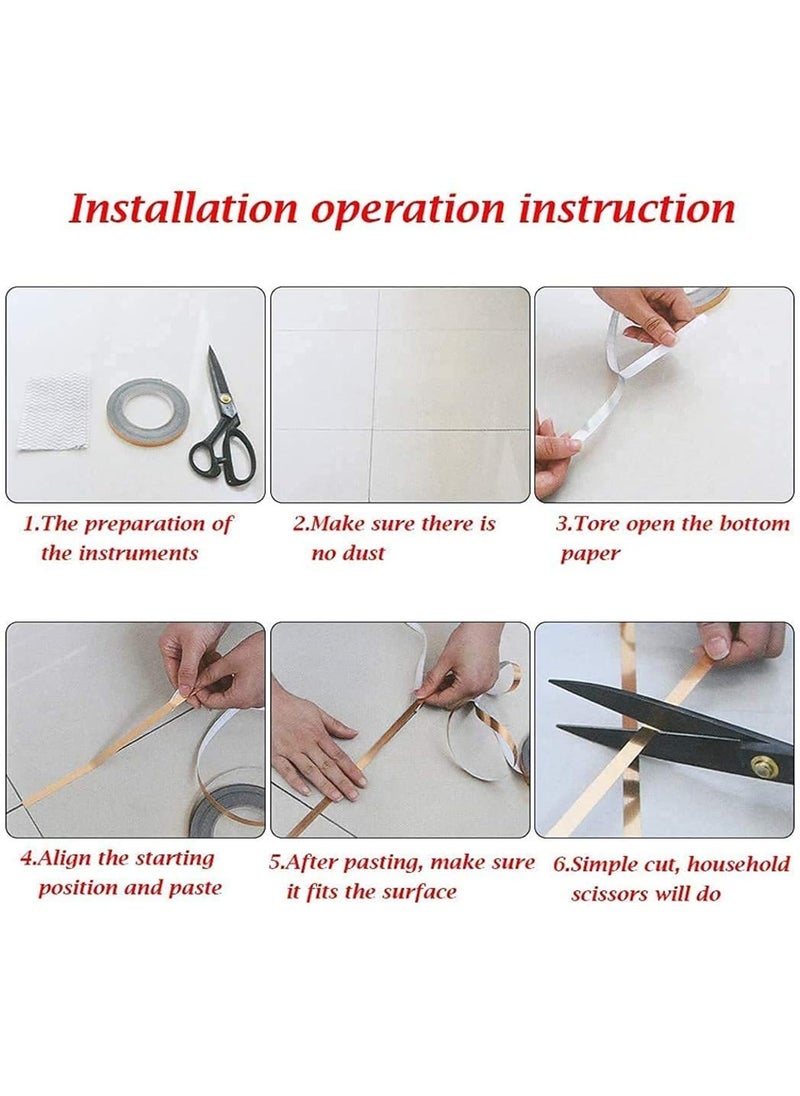 Installation operation instruction

1.The preparation of the instruments

2.Make sure there is no dust

3.Tore open the bottom paper

4.Align the starting position and paste

5.After pasting, make sure it fits the surface

6.Simple cut, household scissors will do