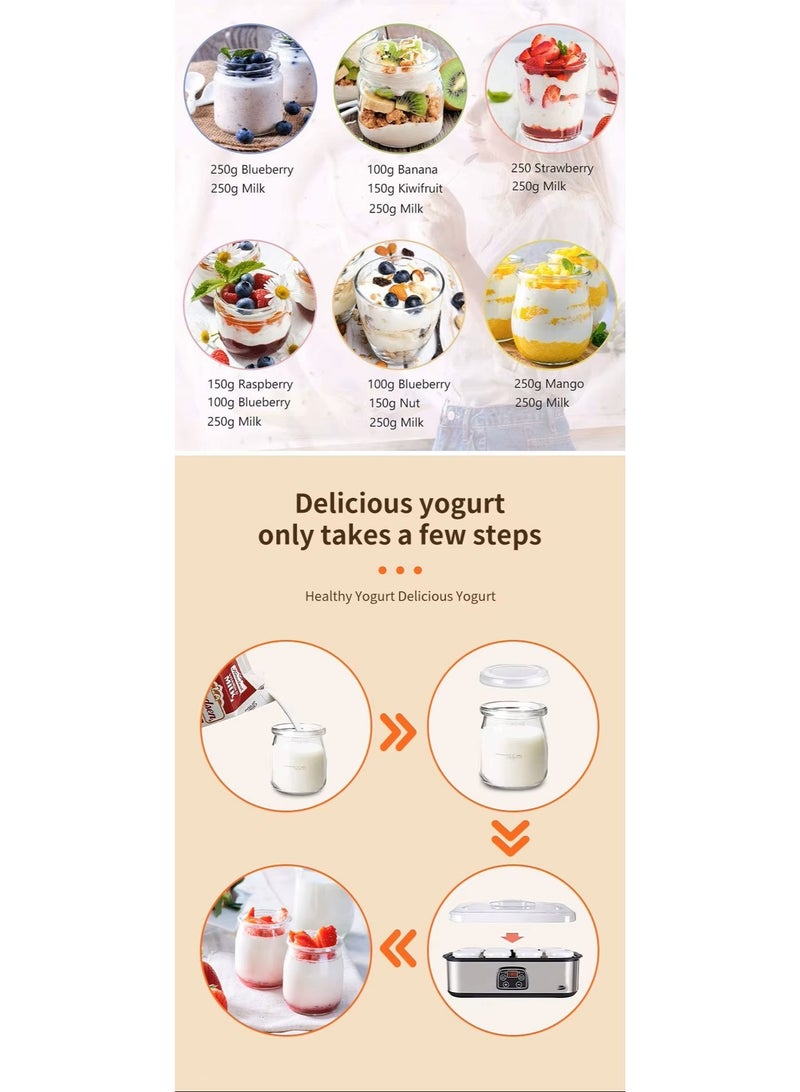 250g Blueberry
250g Milk

100g Banana
150g Kiwifruit
250g Milk

250 Strawberry
250g Milk

150g Raspberry
100g Blueberry
250g Milk

100g Blueberry
150g Nut
250g Milk

250g Mango
250g Milk

Delicious yogurt
only takes a few steps

Healthy Yogurt Delicious Yogurt

MILK