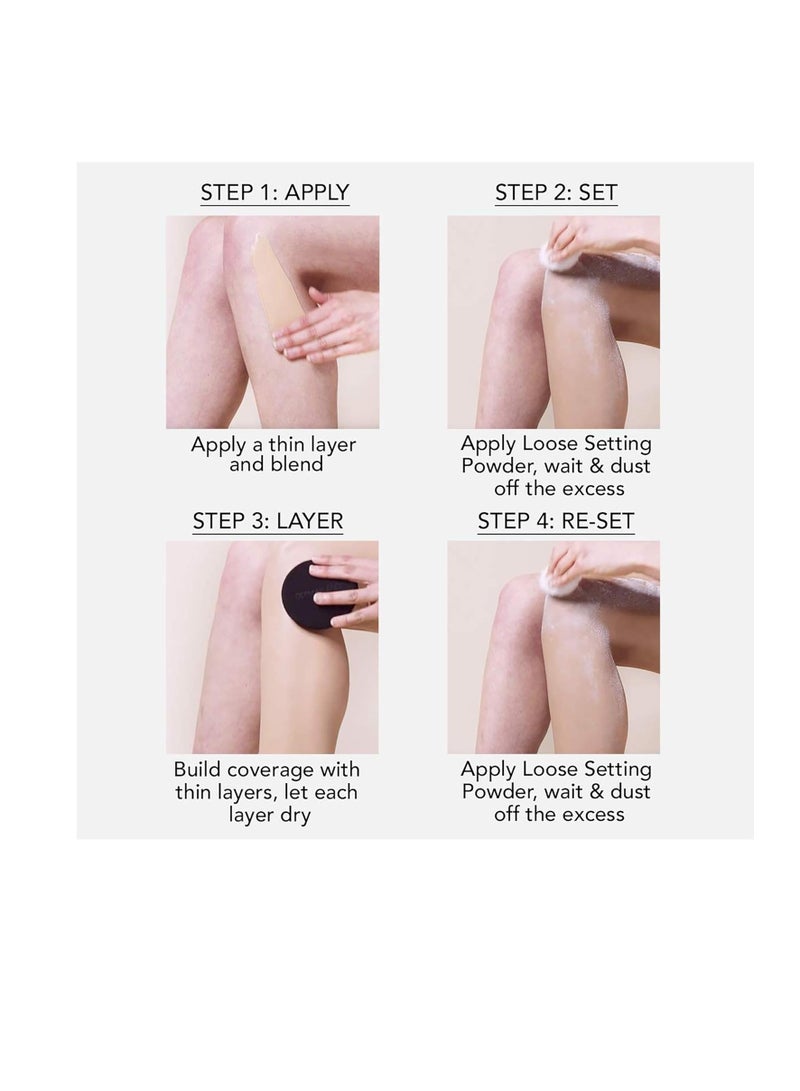 STEP 1: APPLY

Apply a thin layer and blend

STEP 2: SET

Apply Loose Setting Powder, wait & dust off the excess

STEP 3: LAYER

Build coverage with thin layers, let each layer dry

STEP 4: RE-SET

Apply Loose Setting Powder, wait & dust off the excess