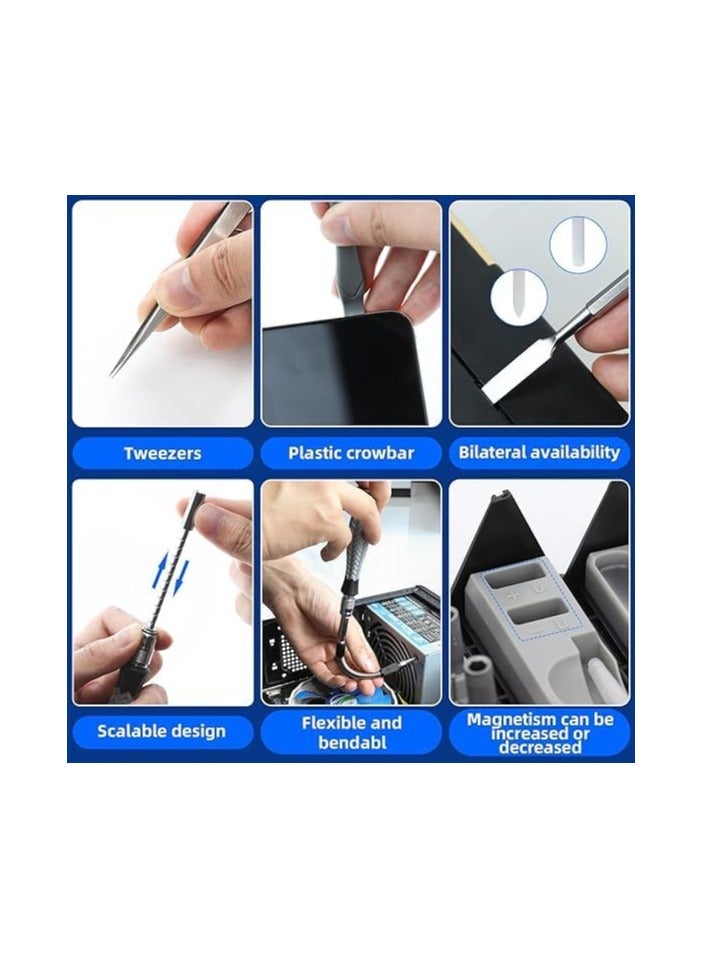 Tweezers

Plastic crowbar

Bilateral availability

Scalable design

Flexible and bendabl

Magnetism can be increased or decreased