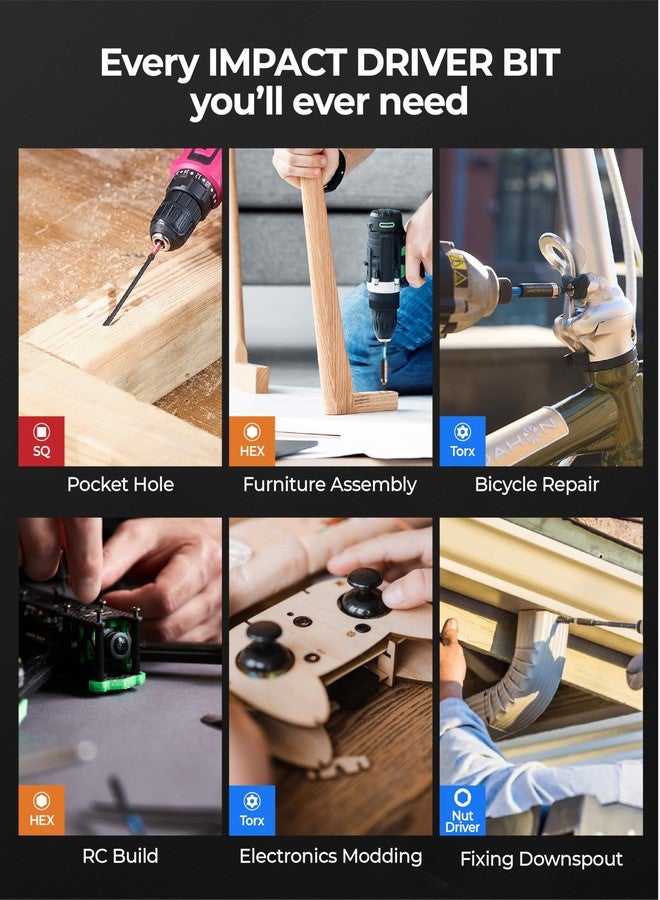 Every IMPACT DRIVER BIT you'll ever need

SQ

Pocket Hole

HEX

Furniture Assembly

Torx

Bicycle Repair

HEX

RC Build

Torx

Electronics Modding

Nut Driver

Fixing Downspout