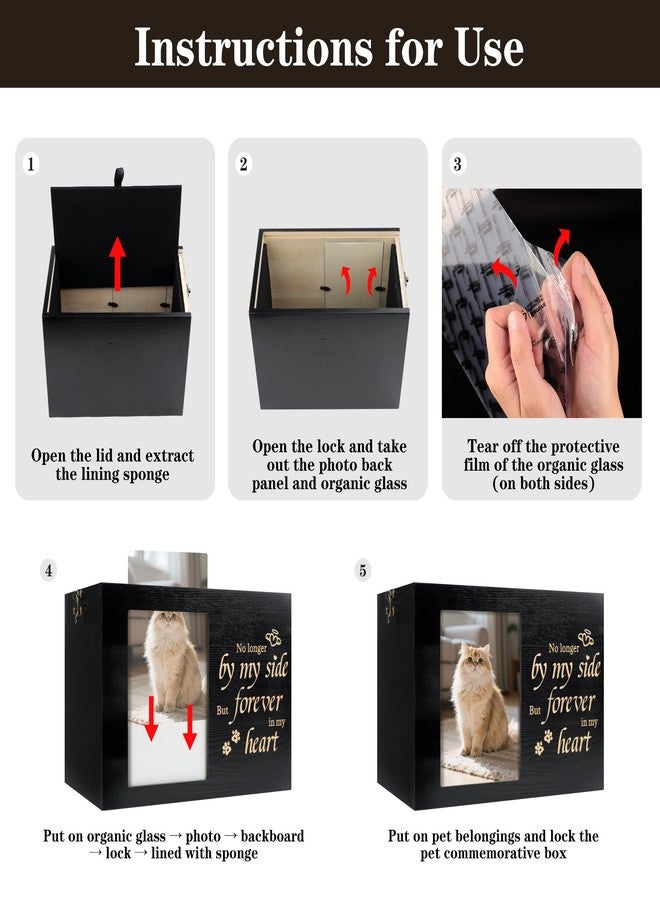 Instructions for Use

1

Open the lid and extract the lining sponge

2

Open the lock and take out the photo back panel and organic glass

3

Tear off the protective film of the organic glass (on both sides)

4

No longer by my side But forever in my heart

Put on organic glass → photo → backboard → lock → lined with sponge

5

No longer by my side But forever in my heart

Put on pet belongings and lock the pet commemorative box