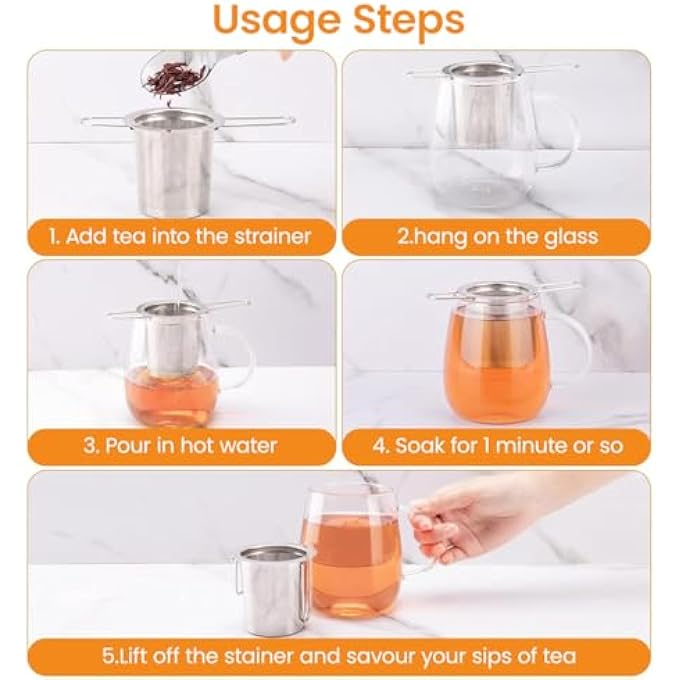 Usage Steps

1. Add tea into the strainer

2.hang on the glass

3. Pour in hot water

4. Soak for 1 minute or so

5.Lift off the stainer and savour your sips of tea