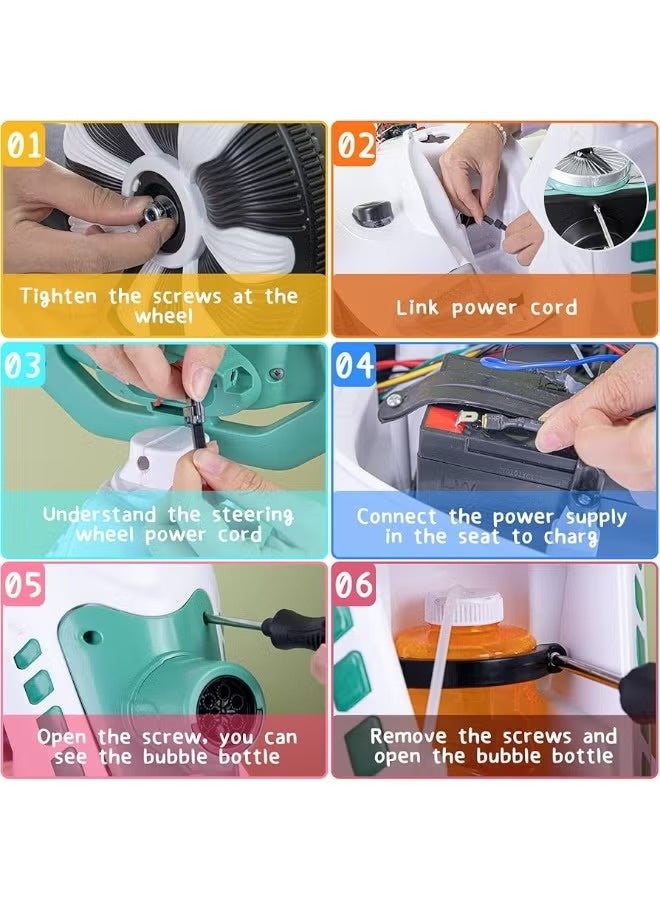 01

Tighten the screws at the wheel

02

Link power cord

03

Understand the steering wheel power cord

04

Connect the power supply in the seat to charg

05

Open the screw, you can see the bubble bottle

06

Remove the screws and open the bubble bottle