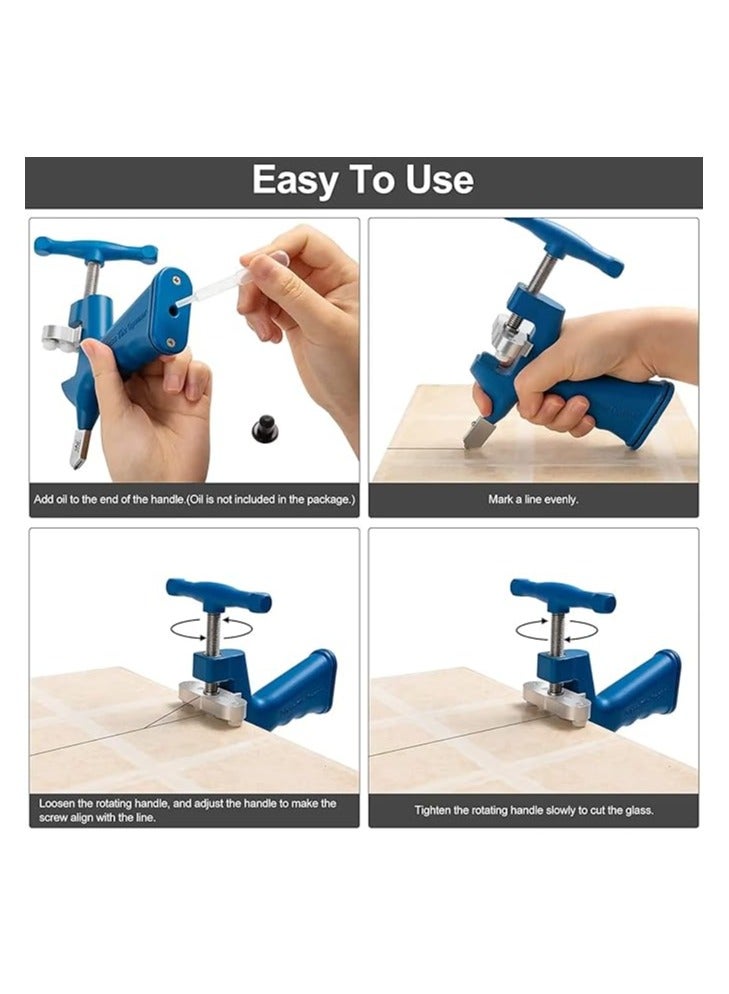 Easy To Use

Add oil to the end of the handle.(Oil is not included in the package.)

Mark a line evenly.

Loosen the rotating handle, and adjust the handle to make the screw align with the line.

Tighten the rotating handle slowly to cut the glass.