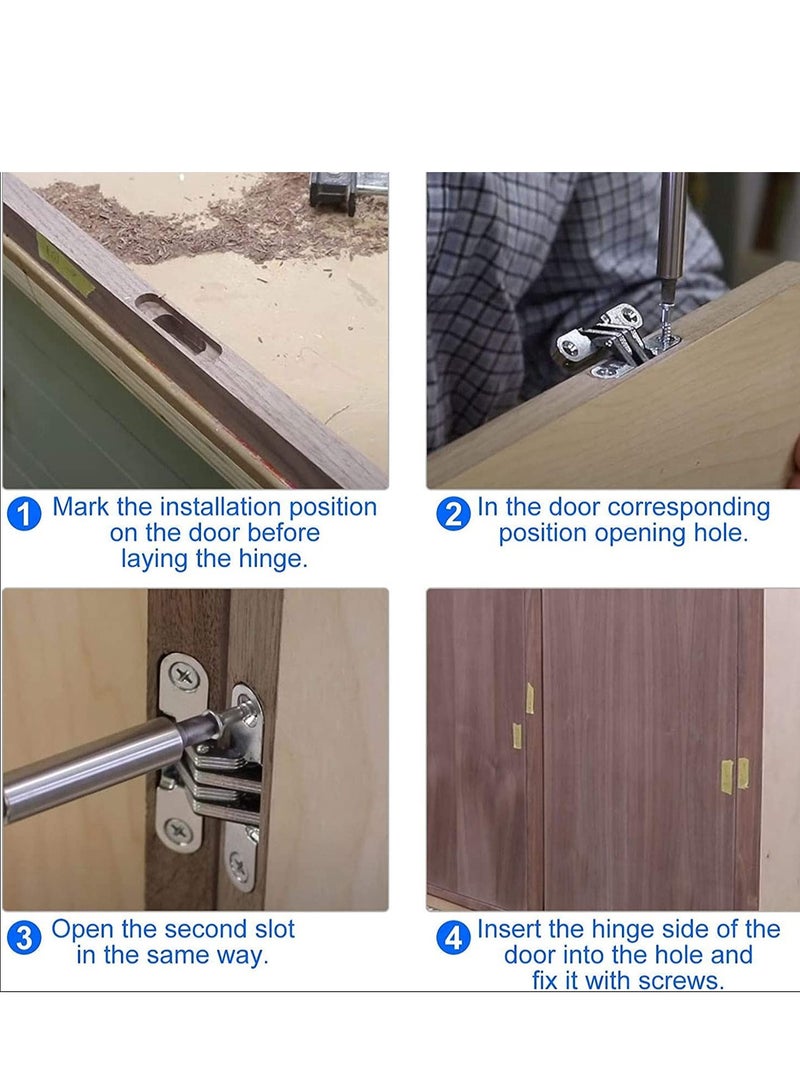 1 Mark the installation position on the door before laying the hinge.

2 In the door corresponding position opening hole.

3 Open the second slot in the same way.

4 Insert the hinge side of the door into the hole and fix it with screws.