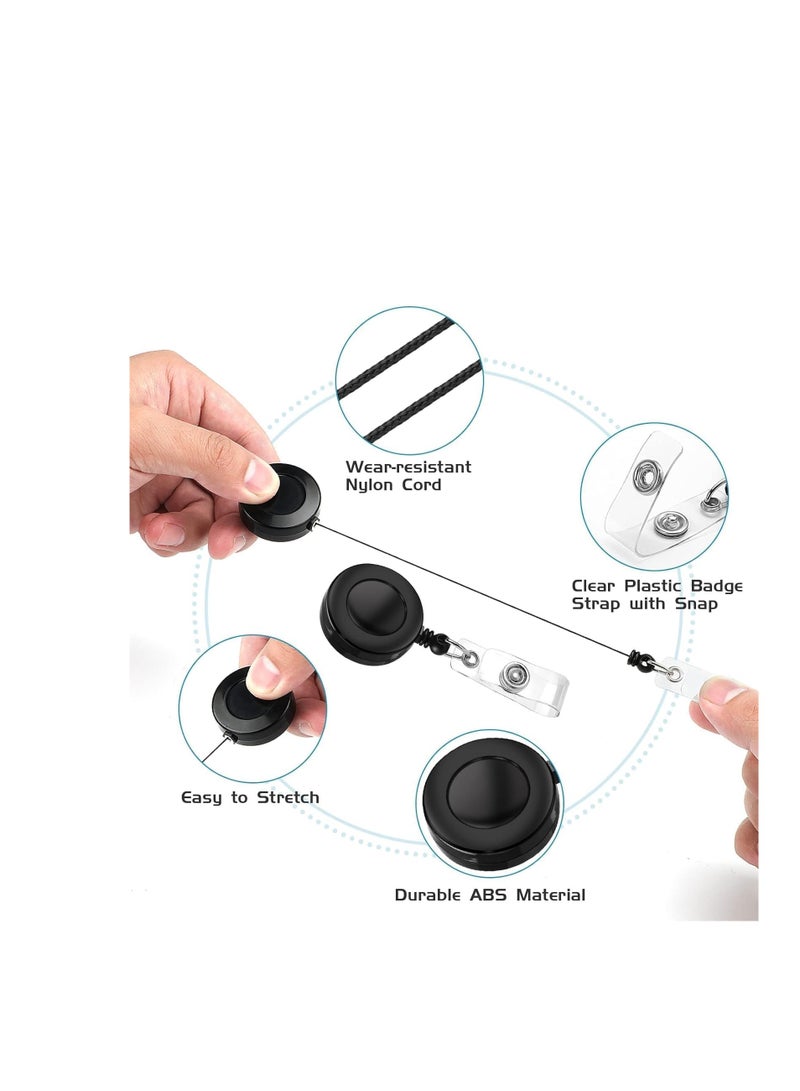 Wear-resistant Nylon Cord

Clear Plastic Badge Strap with Snap

Easy to Stretch

Durable ABS Material